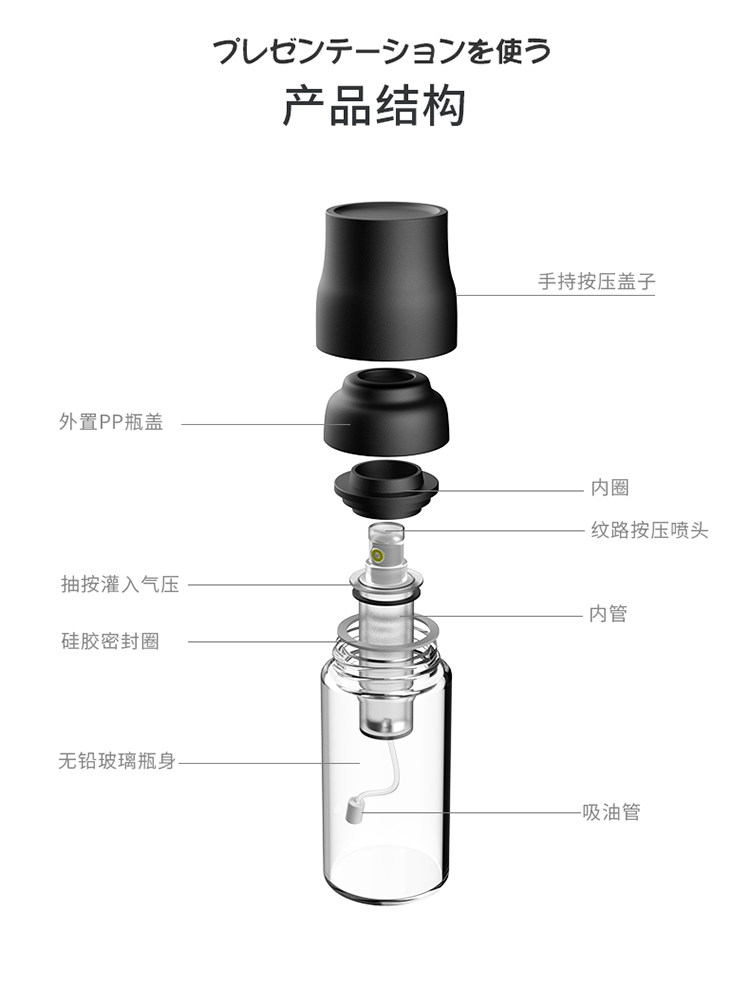 プレゼンテーションを使う
产品结构

手持按压盖子

外置PP瓶盖

内圈

纹路按压喷头

抽按灌入气压

内管

硅胶密封圈

无铅玻璃瓶身

吸油管