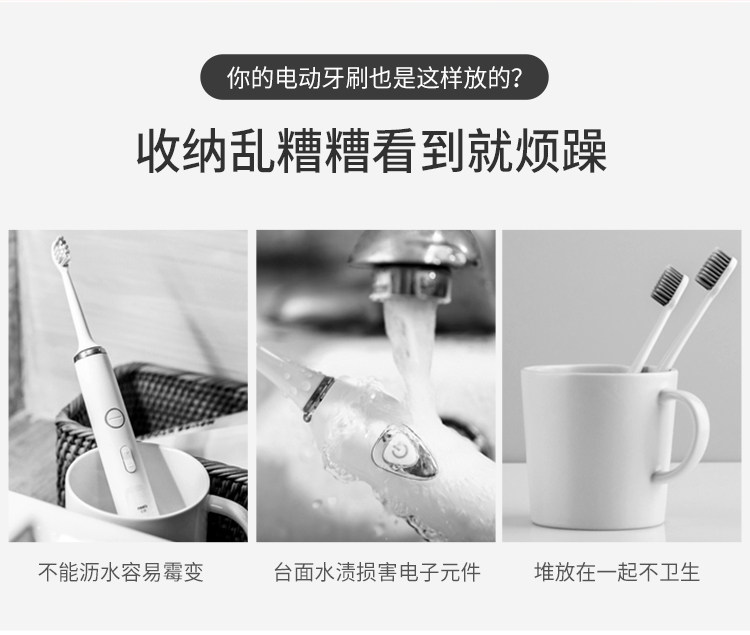 你的电动牙刷也是这样放的?

收纳乱糟糟看到就烦躁

不能沥水容易霉变

台面水渍损害电子元件

堆放在一起不卫生