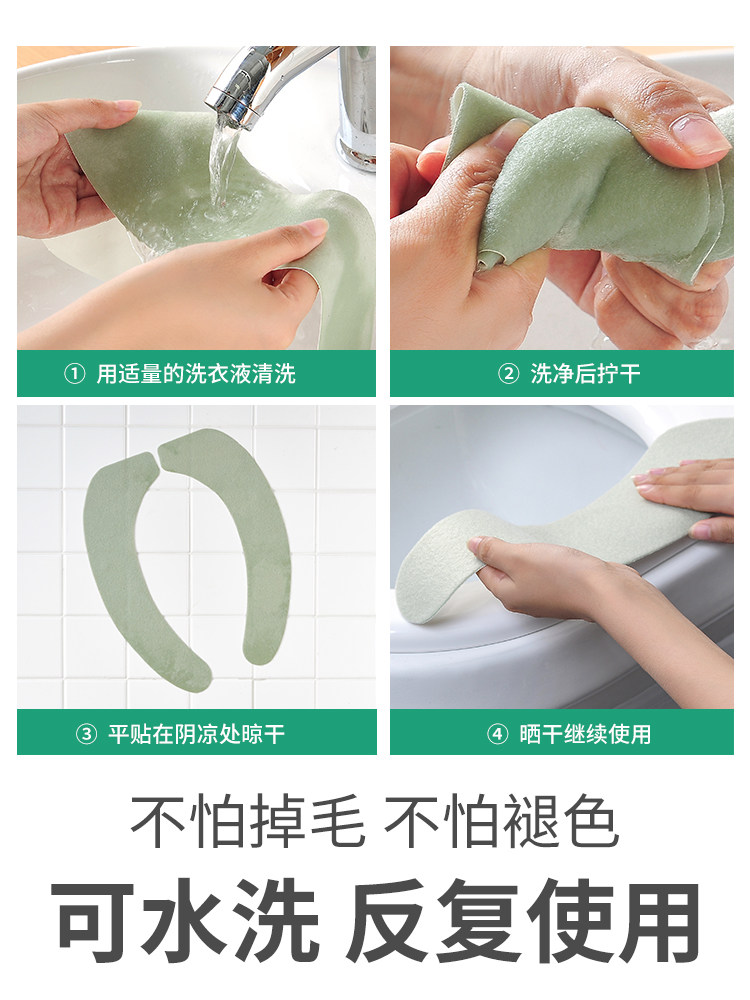 ① 用适量的洗衣液清洗

② 洗净后拧干

③ 平贴在阴凉处晾干

④ 晒干继续使用

不怕掉毛 不怕褪色

可水洗 反复使用