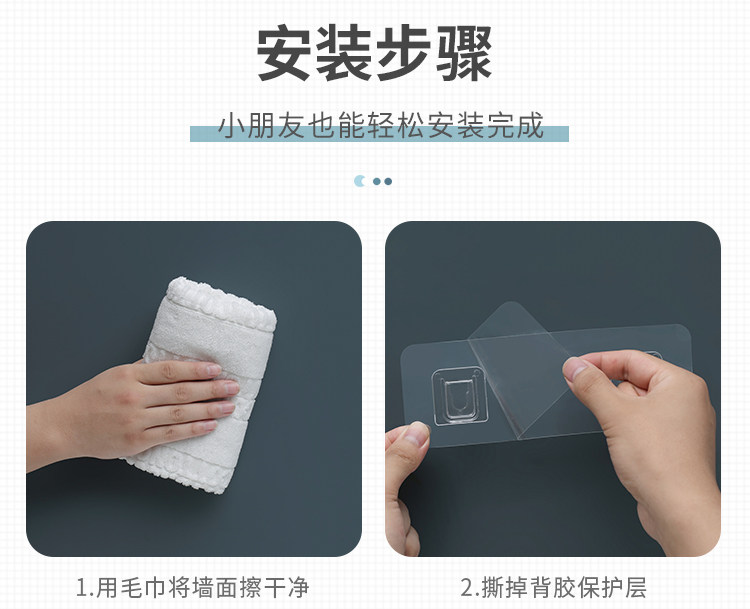 安装步骤

小朋友也能轻松安装完成

1.用毛巾将墙面擦干净

2.撕掉背胶保护层