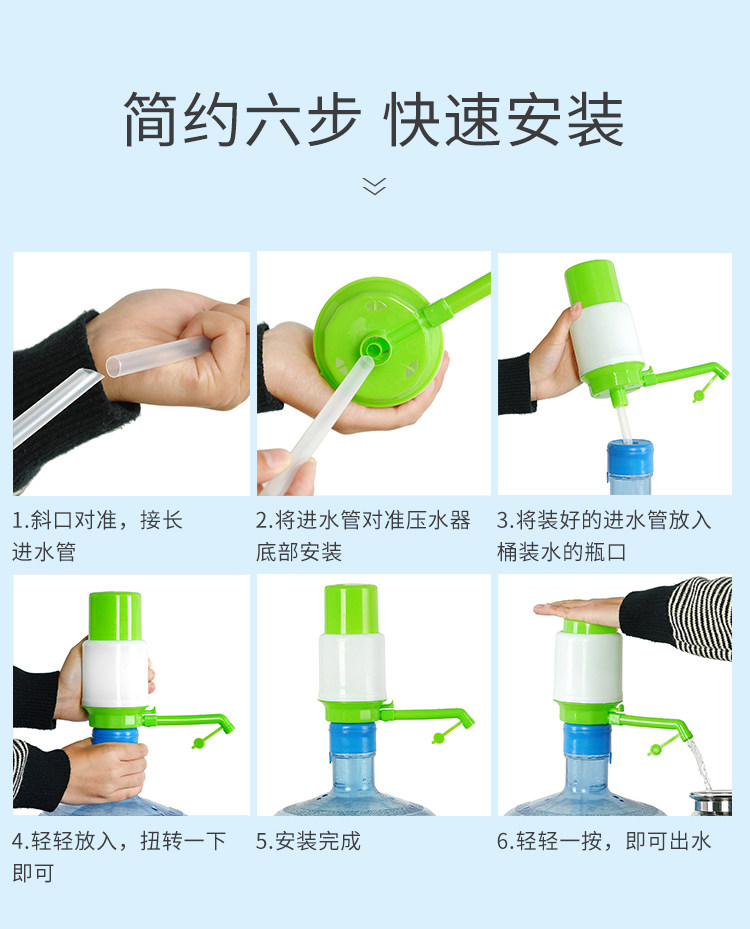 简约六步 快速安装

1.斜口对准，接长进水管

2.将进水管对准压水器底部安装

3.将装好的进水管放入桶装水的瓶口

4.轻轻放入，扭转一下即可

5.安装完成

6.轻轻一按，即可出水