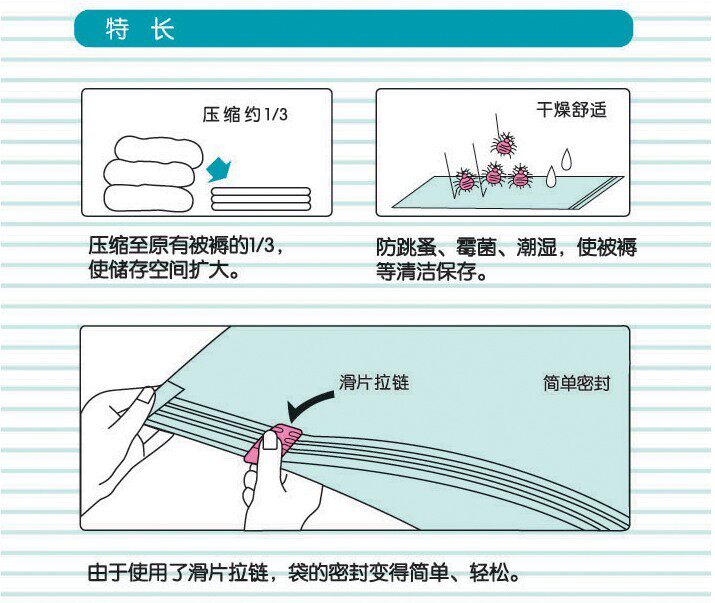 特 长

压缩约1/3

压缩至原有被褥的1/3，使储存空间扩大。

干燥舒适

防跳蚤、霉菌、潮湿，使被褥等清洁保存。

滑片拉链

简单密封

由于使用了滑片拉链，袋的密封变得简单、轻松。