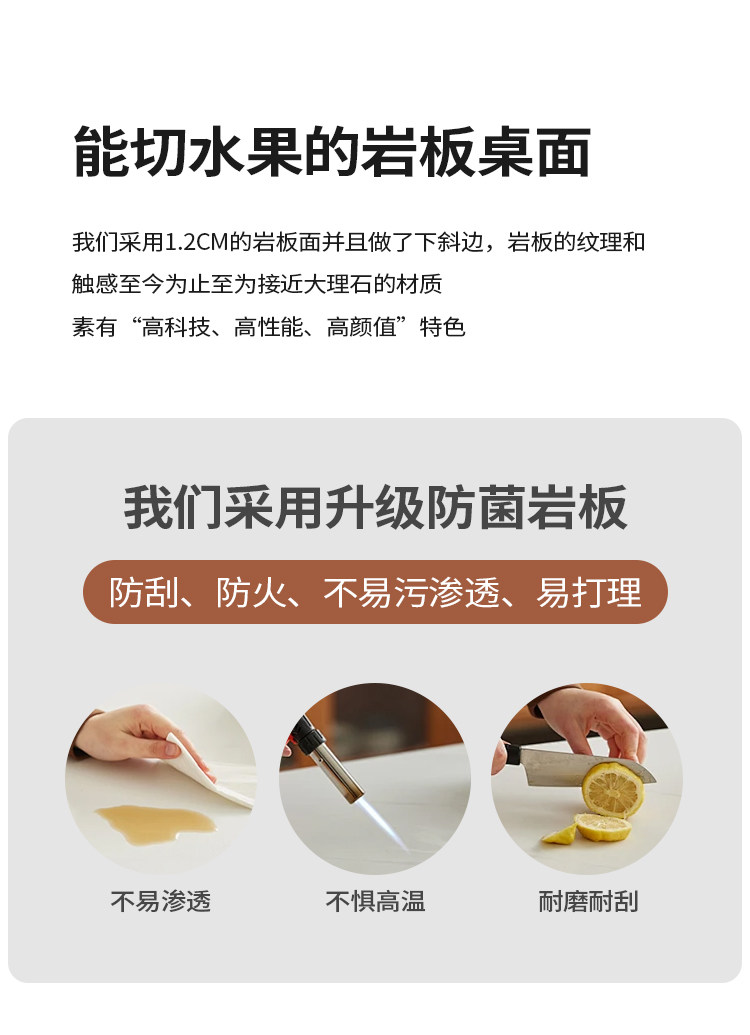 能切水果的岩板桌面

我们采用1.2CM的岩板面并且做了下斜边，岩板的纹理和触感至今为止至为接近大理石的材质
素有“高科技、高性能、高颜值”特色

我们采用升级防菌岩板

防刮、防火、不易污渗透、易打理

不易渗透

不惧高温

耐磨耐刮