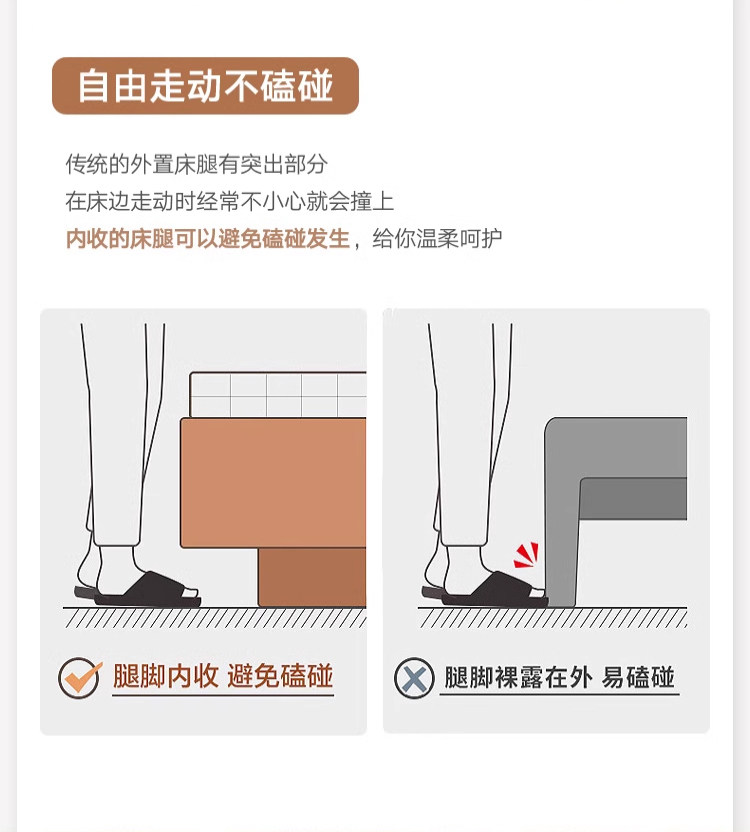 自由走动不磕碰

传统的外置床腿有突出部分
在床边走动时经常不小心就会撞上
内收的床腿可以避免磕碰发生，给你温柔呵护

腿脚内收 避免磕碰

腿脚裸露在外 易磕碰