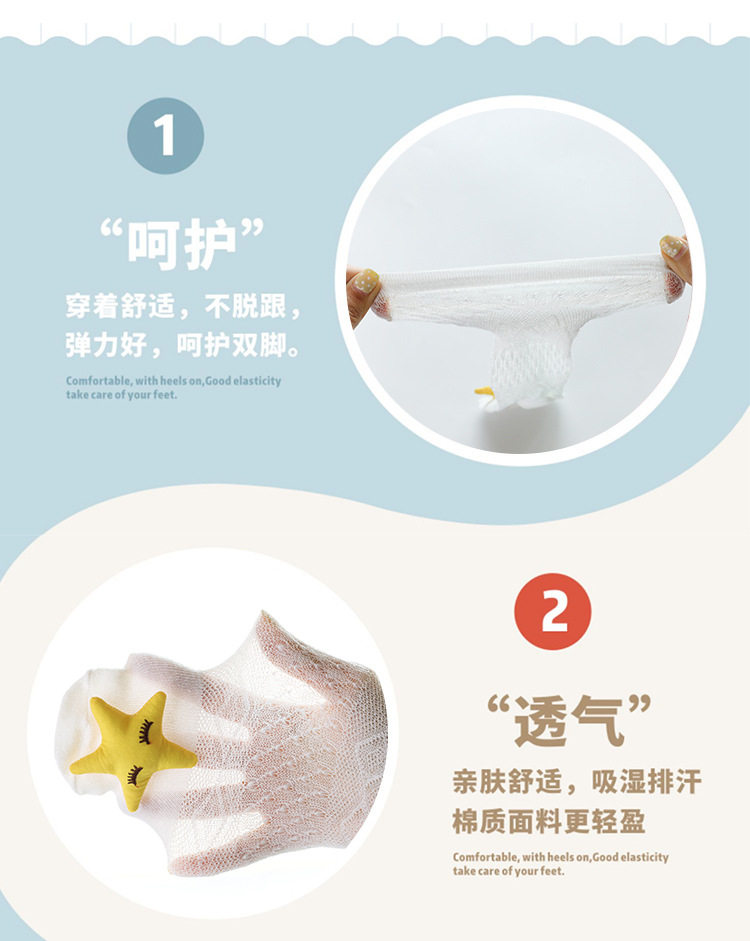 1

“呵护”

穿着舒适，不脱跟，弹力好，呵护双脚。

Comfortable, with heels on,Good elasticity take care of your feet.

2

“透气”

亲肤舒适，吸湿排汗
棉质面料更轻盈

Comfortable, with heels on,Good elasticity take care of your feet.