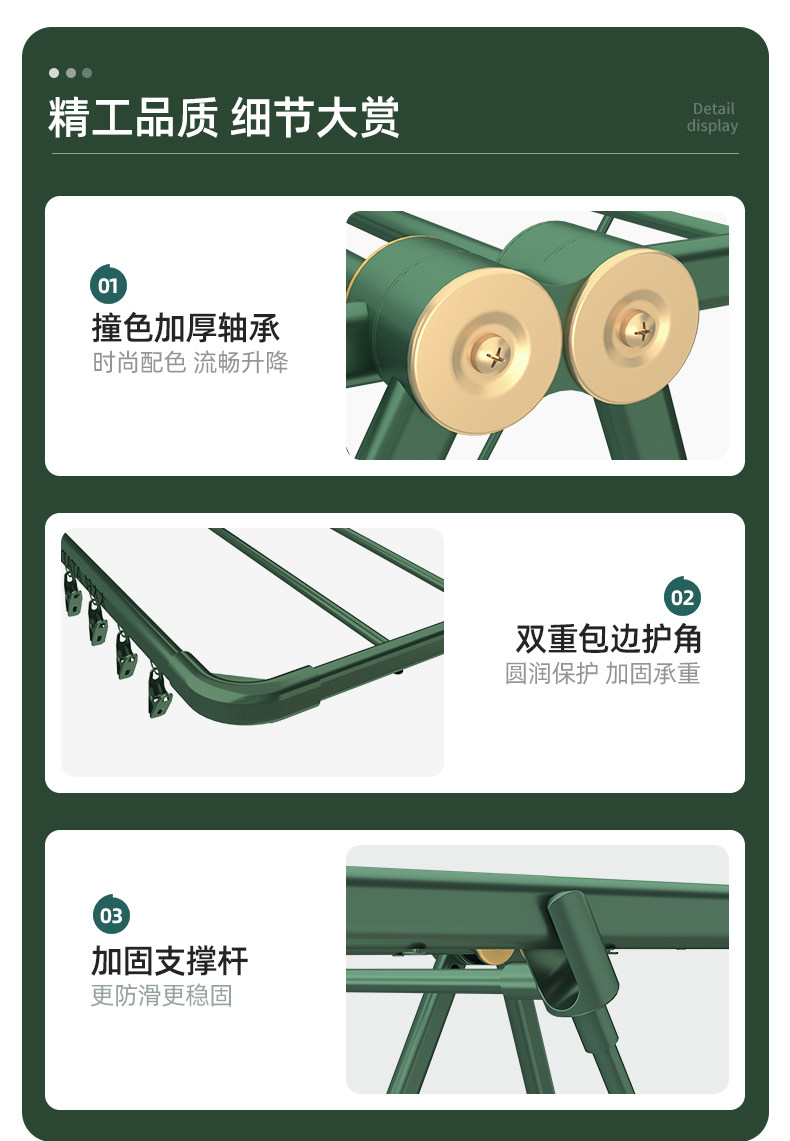 精工品质 细节大赏

Detail
display

01
撞色加厚轴承
时尚配色 流畅升降

02
双重包边护角
圆润保护 加固承重

03
加固支撑杆
更防滑更稳固