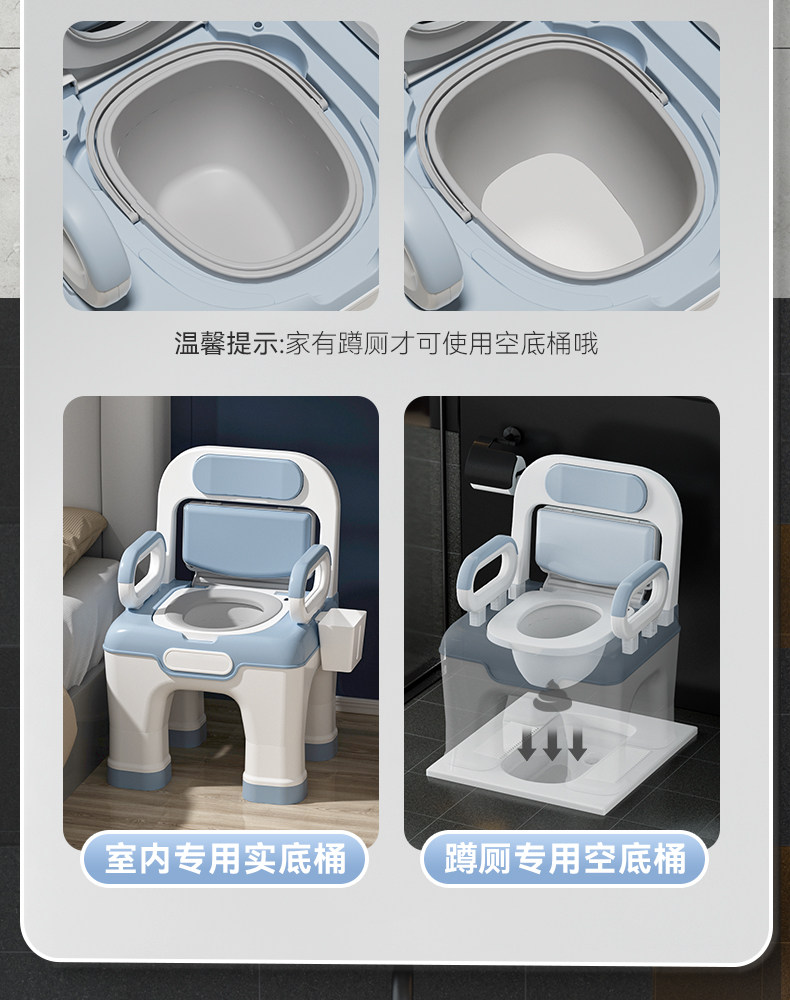 温馨提示:家有蹲厕才可使用空底桶哦

室内专用实底桶

蹲厕专用空底桶