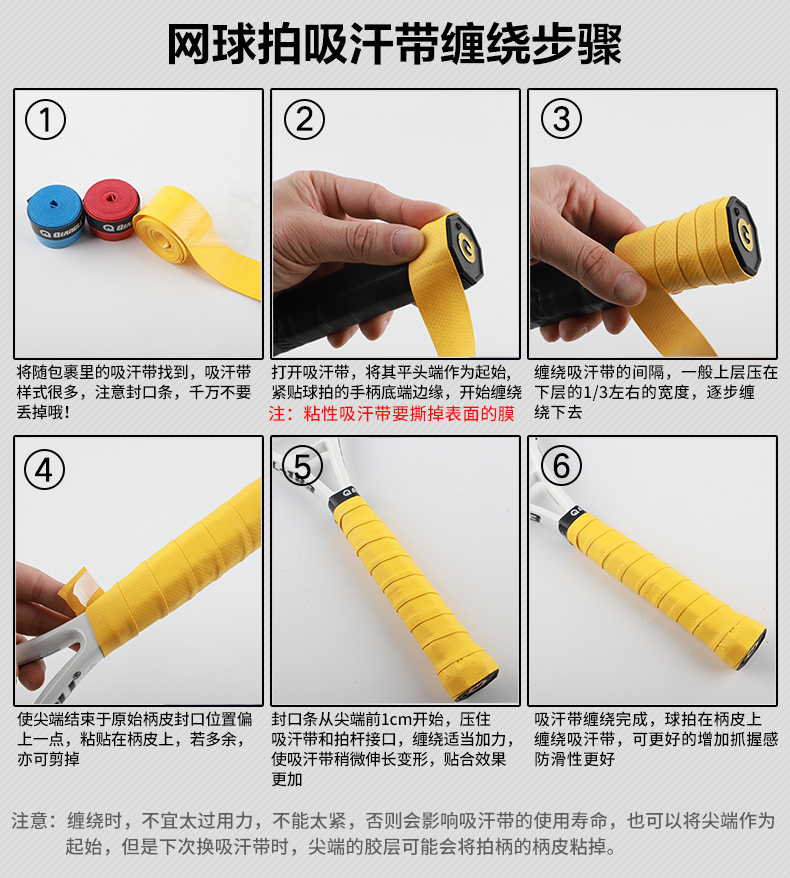 网球拍吸汗带缠绕步骤

①

将随包裹里的吸汗带找到，吸汗带样式很多，注意封口条，千万不要丢掉哦！

②

打开吸汗带，将其平头端作为起始，紧贴球拍的手柄底端边缘，开始缠绕

注：粘性吸汗带要撕掉表面的膜

③

缠绕吸汗带的间隔，一般上层压在下层的1/3左右的宽度，逐步缠绕下去

④

使尖端结束于原始柄皮封口位置偏上一点，粘贴在柄皮上，若多余，亦可剪掉

⑤

封口条从尖端前1cm开始，压住吸汗带和拍杆接口，缠绕适当加力，使吸汗带稍微伸长变形，贴合效果更加

⑥

吸汗带缠绕完成，球拍在柄皮上缠绕吸汗带，可更好的增加抓握感防滑性更好

注意：缠绕时，不宜太过用力，不能太紧，否则会影响吸汗带的使用寿命，也可以将尖端作为起始，但是下次换吸汗带时，尖端的胶层可能会将拍柄的柄皮粘掉。