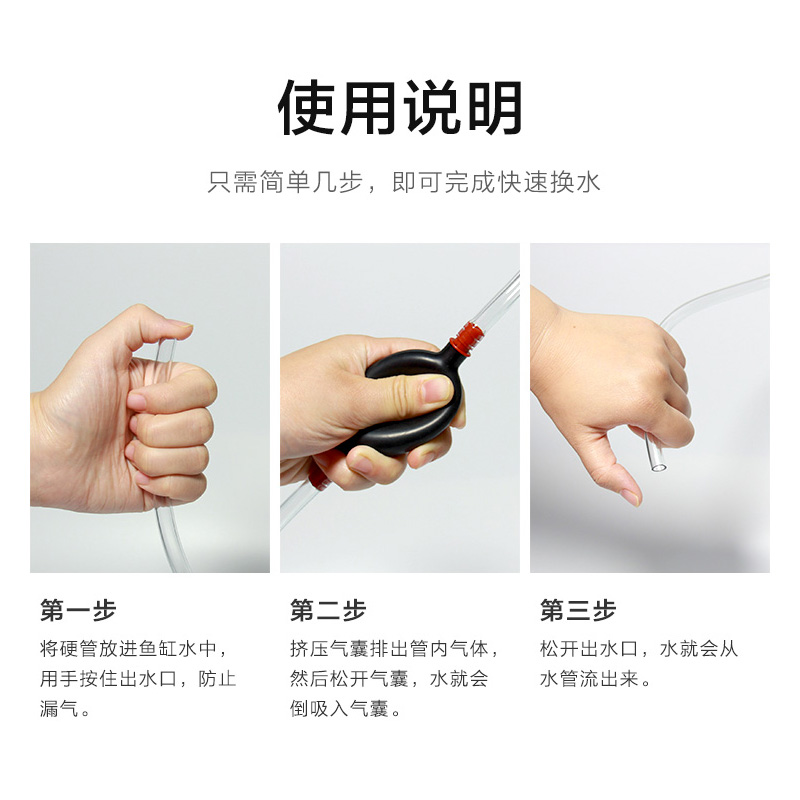 使用说明

只需简单几步，即可完成快速换水

第一步

将硬管放进鱼缸水中，用手按住出水口，防止漏气。

第二步

挤压气囊排出管内气体，然后松开气囊，水就会倒吸入气囊。

第三步

松开出水口，水就会从水管流出来。