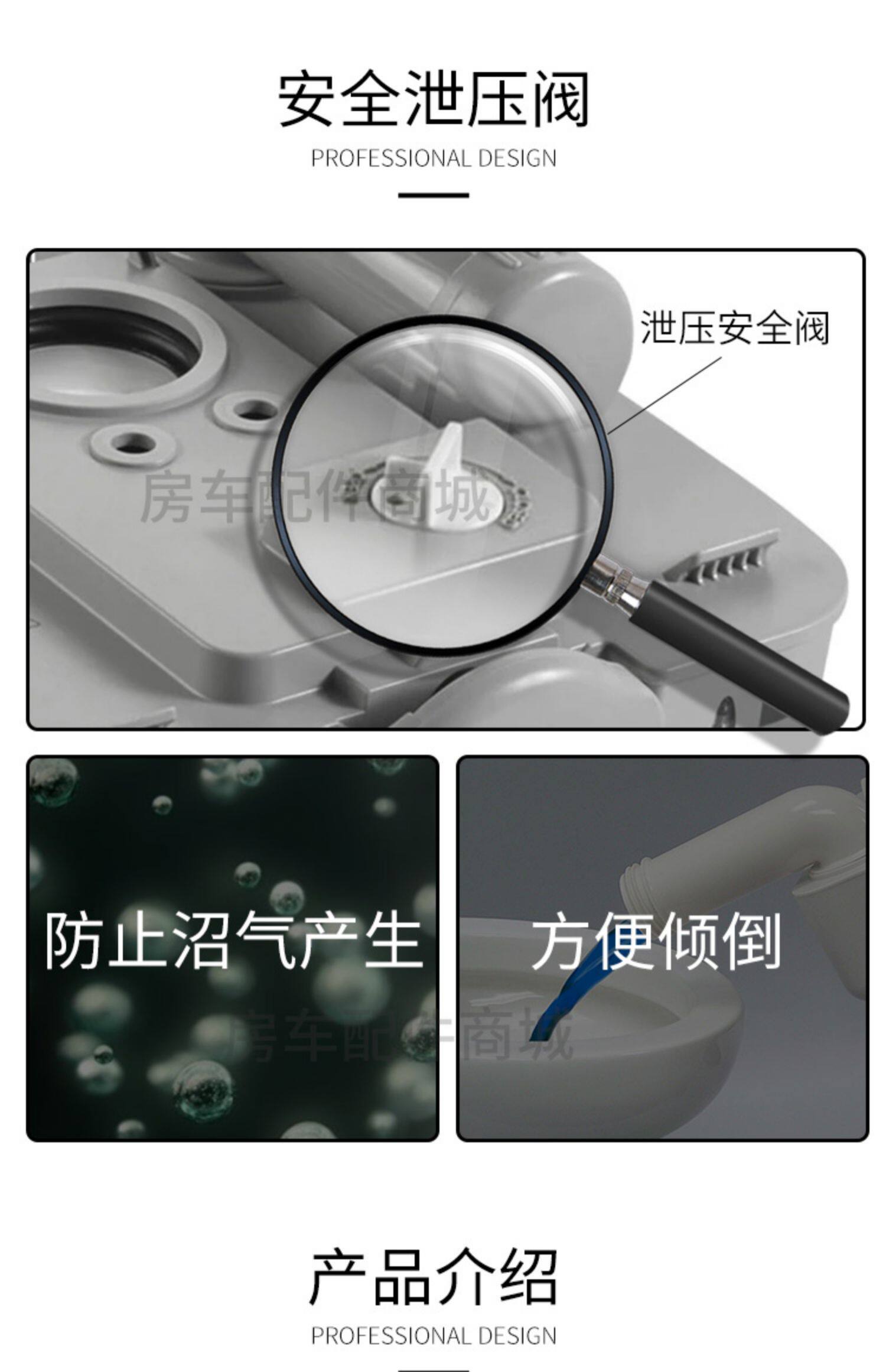 安全泄压阀

PROFESSIONAL DESIGN

泄压安全阀

房车配件商城

防止沼气产生

方便倾倒

房车配件商城

产品介绍

PROFESSIONAL DESIGN