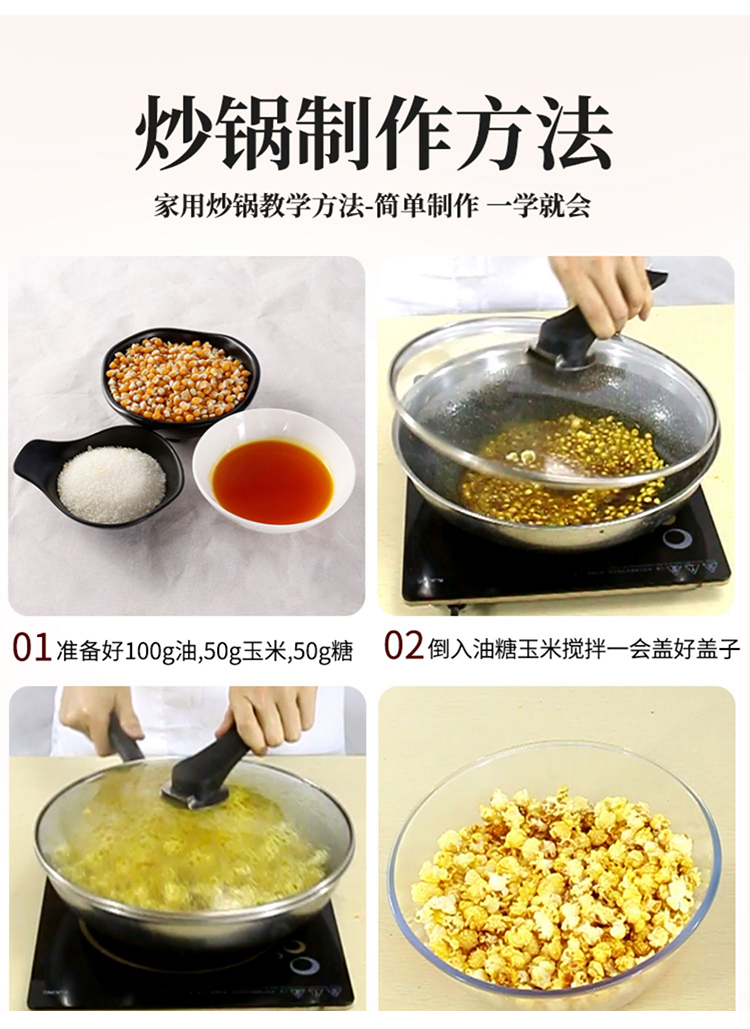 炒锅制作方法

家用炒锅教学方法-简单制作 一学就会

01 准备好100g油,50g玉米,50g糖

02 倒入油糖玉米搅拌一会盖好盖子