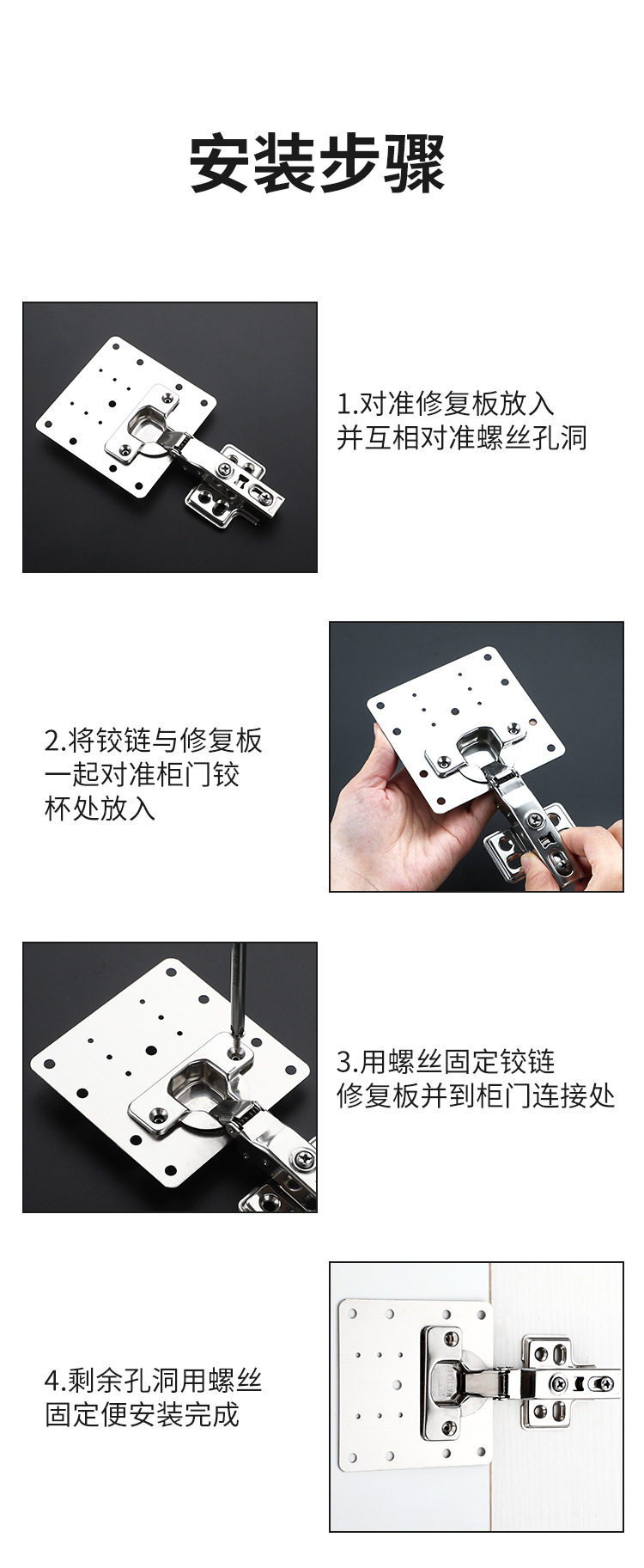 安装步骤

1.对准修复板放入并互相对准螺丝孔洞

2.将铰链与修复板一起对准柜门铰杯处放入

3.用螺丝固定铰链修复板并到柜门连接处

4.剩余孔洞用螺丝固定便安装完成