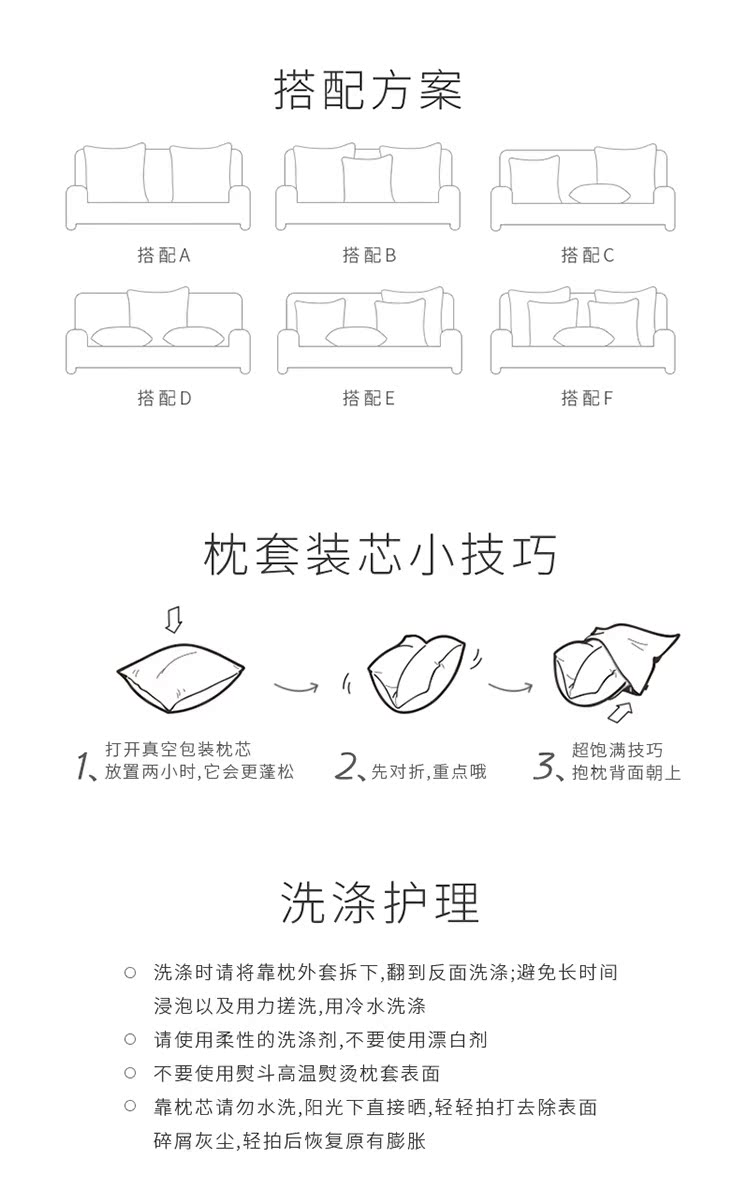 搭配方案

搭配A

搭配B

搭配C

搭配D

搭配E

搭配F

枕套装芯小技巧

1、打开真空包装枕芯 放置两小时,它会更蓬松

2、先对折,重点哦

3、超饱满技巧 抱枕背面朝上

洗涤护理

○ 洗涤时请将靠枕外套拆下,翻到反面洗涤;避免长时间浸泡以及用力搓洗,用冷水洗涤

○ 请使用柔性的洗涤剂,不要使用漂白剂

○ 不要使用熨斗高温熨烫枕套表面

○ 靠枕芯请勿水洗,阳光下直接晒,轻轻拍打去除表面碎屑灰尘,轻拍后恢复原有膨胀