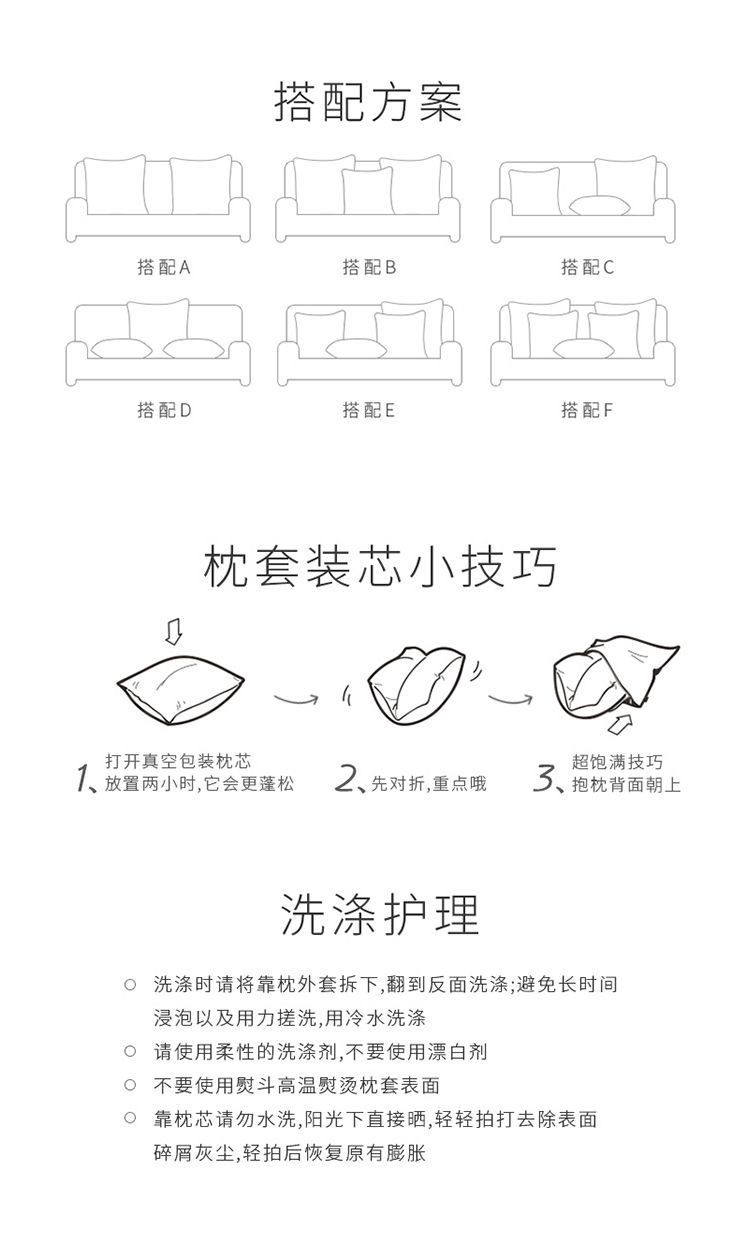 搭配方案

搭配A

搭配B

搭配C

搭配D

搭配E

搭配F

枕套装芯小技巧

1、打开真空包装枕芯
放置两小时,它会更蓬松

2、先对折,重点哦

3、超饱满技巧
抱枕背面朝上

洗涤护理

○ 洗涤时请将靠枕外套拆下,翻到反面洗涤;避免长时间浸泡以及用力搓洗,用冷水洗涤

○ 请使用柔性的洗涤剂,不要使用漂白剂

○ 不要使用熨斗高温熨烫枕套表面

○ 靠枕芯请勿水洗,阳光下直接晒,轻轻拍打去除表面碎屑灰尘,轻拍后恢复原有膨胀