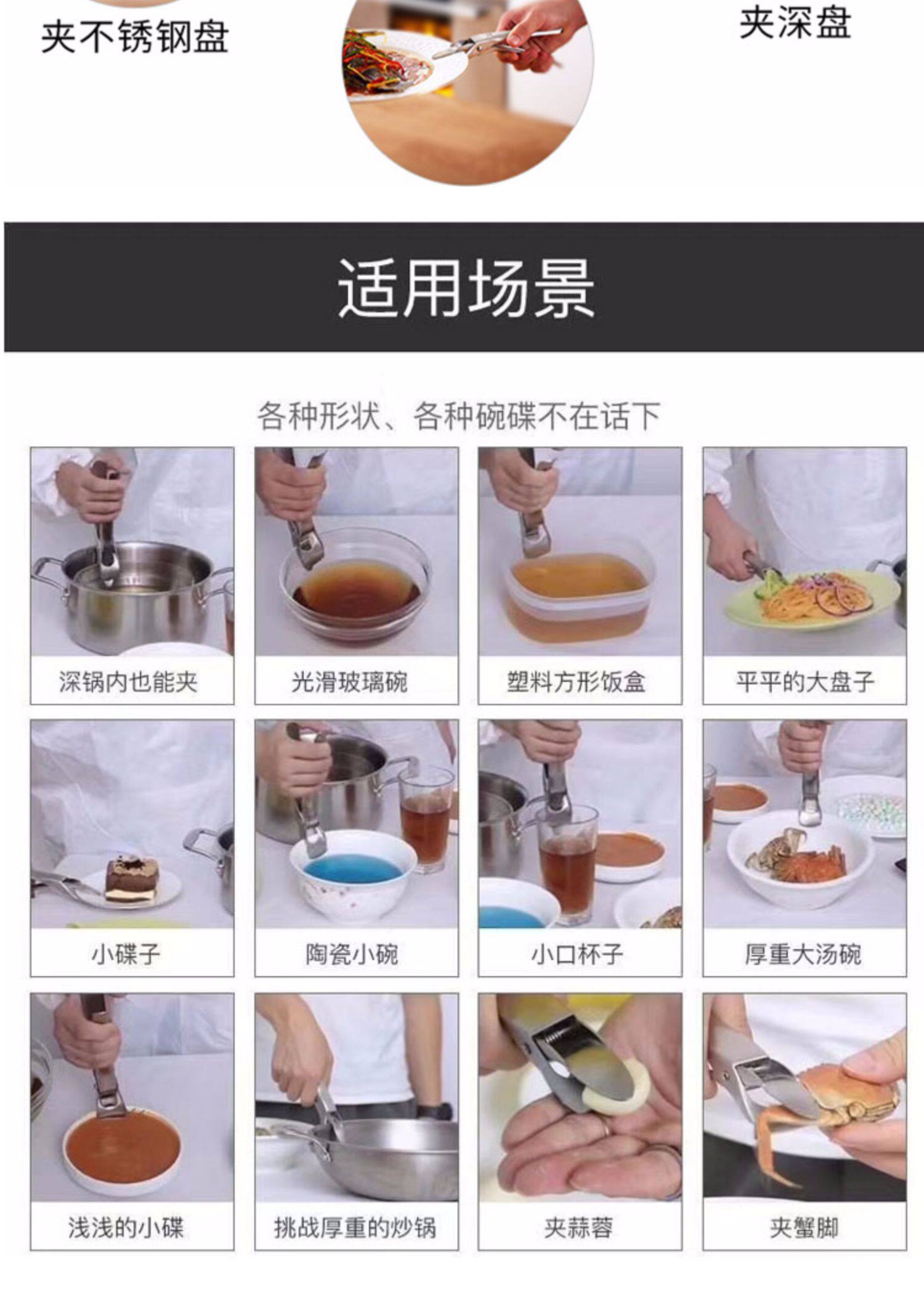 夹不锈钢盘

夹深盘

适用场景

各种形状、各种碗碟不在话下

深锅内也能夹

光滑玻璃碗

塑料方形饭盒

平平的大盘子

小碟子

陶瓷小碗

小口杯子

厚重大汤碗

浅浅的小碟

挑战厚重的炒锅

夹蒜蓉

夹蟹脚