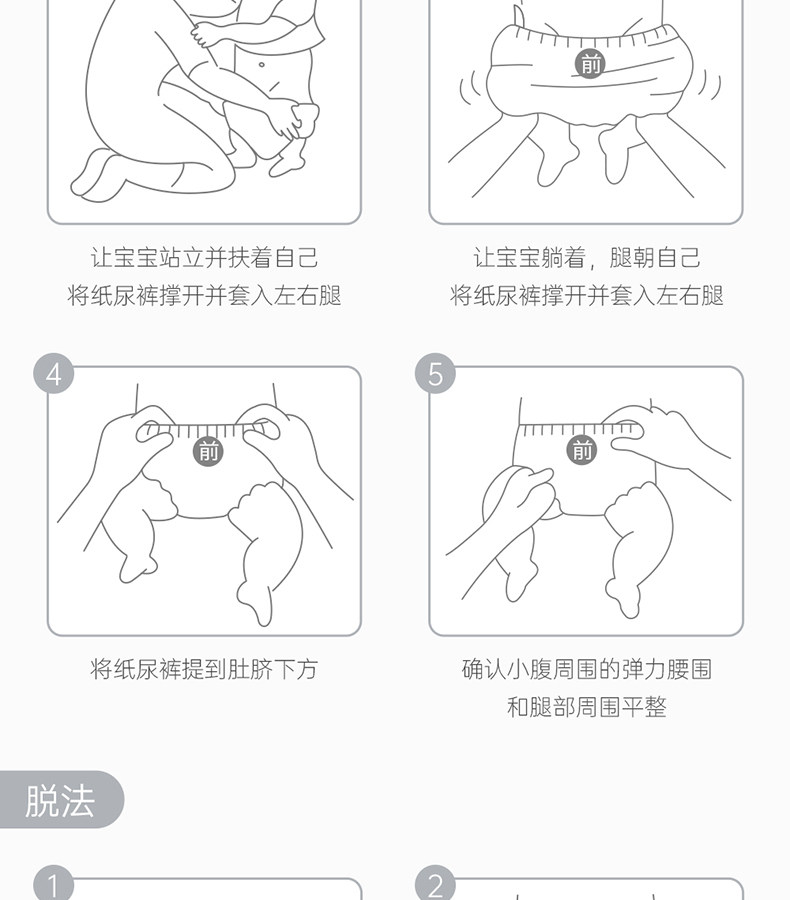 前

让宝宝站立并扶着自己
将纸尿裤撑开并套入左右腿

让宝宝躺着，腿朝自己
将纸尿裤撑开并套入左右腿

4

前

将纸尿裤提到肚脐下方

5

前

确认小腹周围的弹力腰围
和腿部周围平整

脱法

1

2