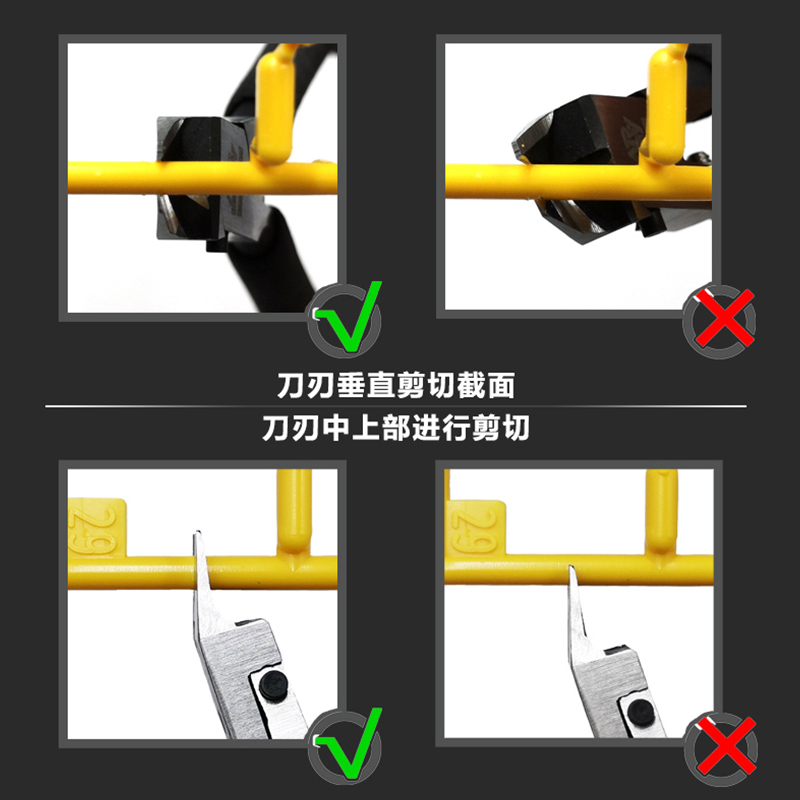 刀刃垂直剪切截面

刀刃中上部进行剪切

29

29