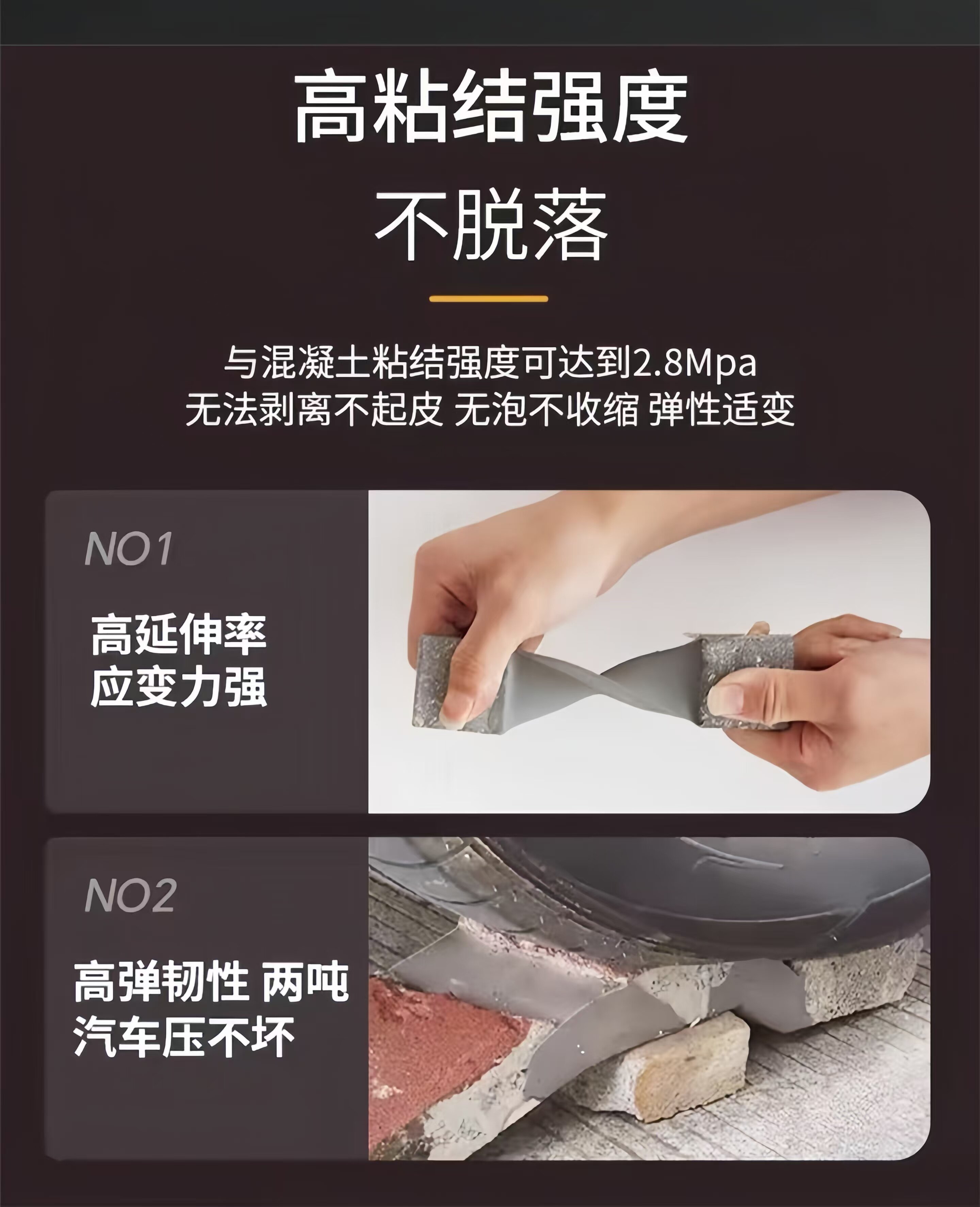 高粘结强度
不脱落

与混凝土粘结强度可达到2.8Mpa
无法剥离不起皮 无泡不收缩 弹性适变

NO1
高延伸率
应变力强

NO2
高弹韧性 两吨
汽车压不坏