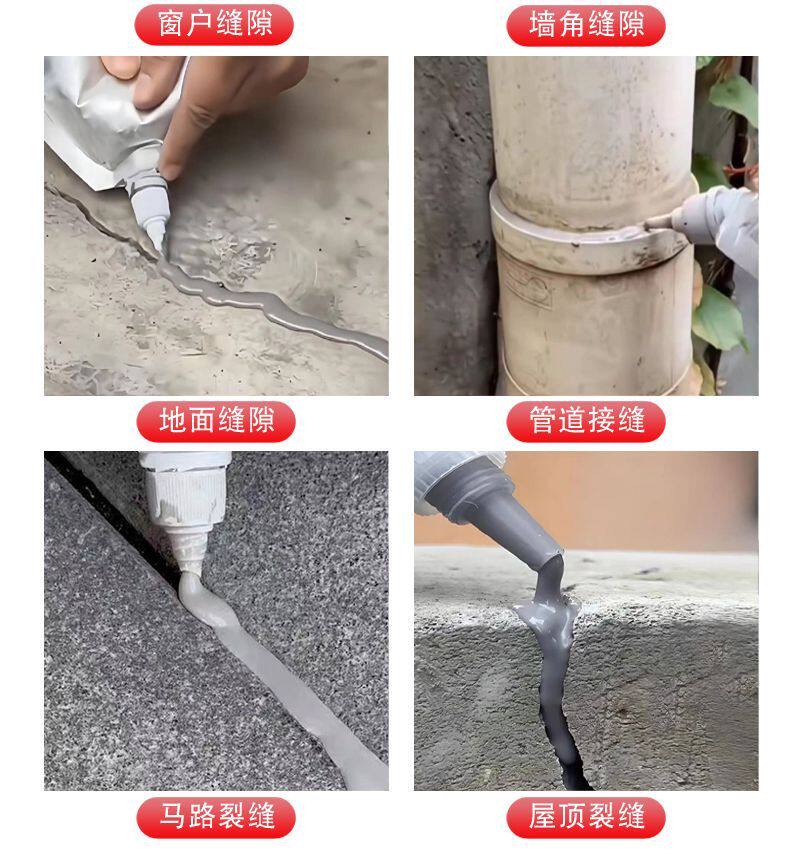 窗户缝隙

墙角缝隙

地面缝隙

管道接缝

马路裂缝

屋顶裂缝