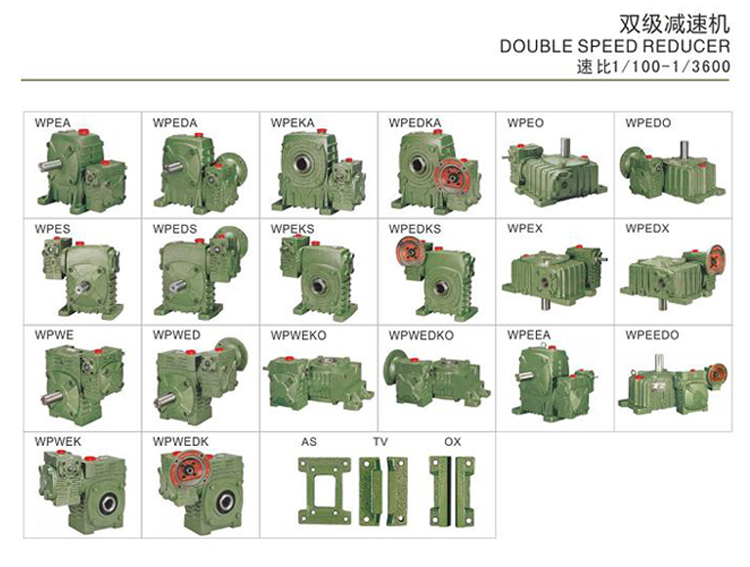 双级减速机
DOUBLE SPEED REDUCER
速比1/100-1/3600

| WPEA | WPEDA | WPEKA | WPEDKA | WPEO | WPEDO |
|---|---|---|---|---|---|
| WPES | WPEDS | WPEKS | WPEDKS | WPEX | WPEDX |
| WPWE | WPWED | WPWEKO | WPWEDKO | WPEEA | WPEEDO |
| WPWEK | WPWEDK | AS TV OX | | | |