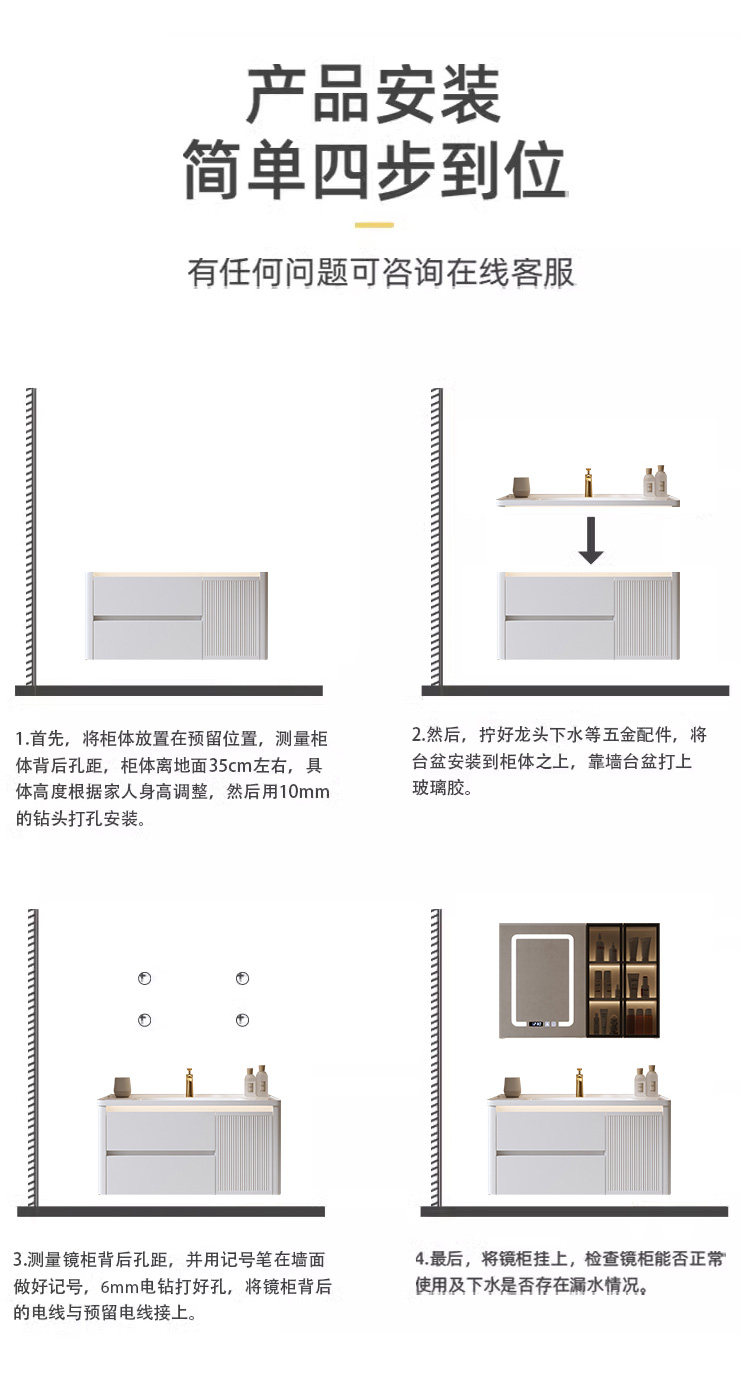 产品安装
简单四步到位

有任何问题可咨询在线客服

1.首先，将柜体放置在预留位置，测量柜体背后孔距，柜体离地面35cm左右，具体高度根据家人身高调整，然后用10mm的钻头打孔安装。

2.然后，拧好龙头下水等五金配件，将台盆安装到柜体之上，靠墙台盆打上玻璃胶。

3.测量镜柜背后孔距，并用记号笔在墙面做好记号，6mm电钻打好孔，将镜柜背后的电线与预留电线接上。

4.最后，将镜柜挂上，检查镜柜能否正常使用及下水是否存在漏水情况。