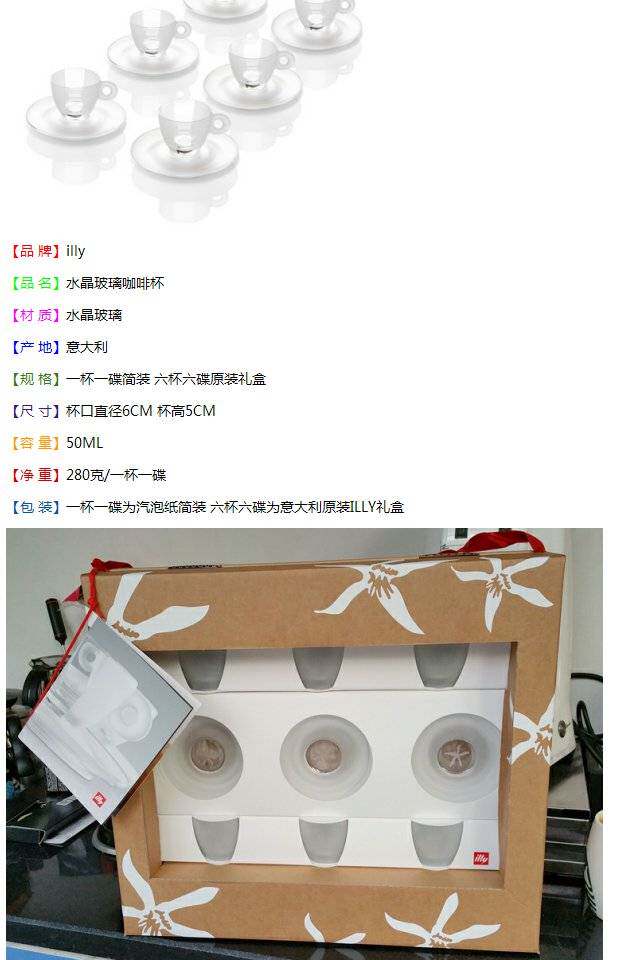 【品 牌】illy

【品 名】水晶玻璃咖啡杯

【材 质】水晶玻璃

【产 地】意大利

【规 格】一杯一碟简装 六杯六碟原装礼盒

【尺 寸】杯口直径6CM 杯高5CM

【容 量】50ML

【净 重】280克/一杯一碟

【包 装】一杯一碟为汽泡纸简装 六杯六碟为意大利原装ILLY礼盒

illy

illy