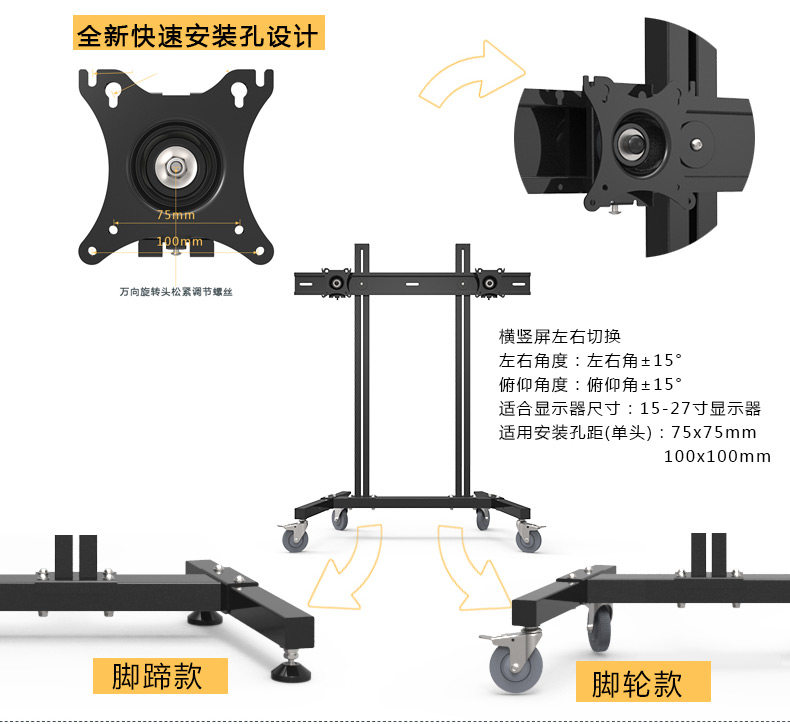 全新快速安装孔设计

75mm

100mm

万向旋转头松紧调节螺丝

横竖屏左右切换
左右角度：左右角±15°
俯仰角度：俯仰角±15°
适合显示器尺寸：15-27寸显示器
适用安装孔距(单头)：75x75mm
100x100mm

脚蹄款

脚轮款