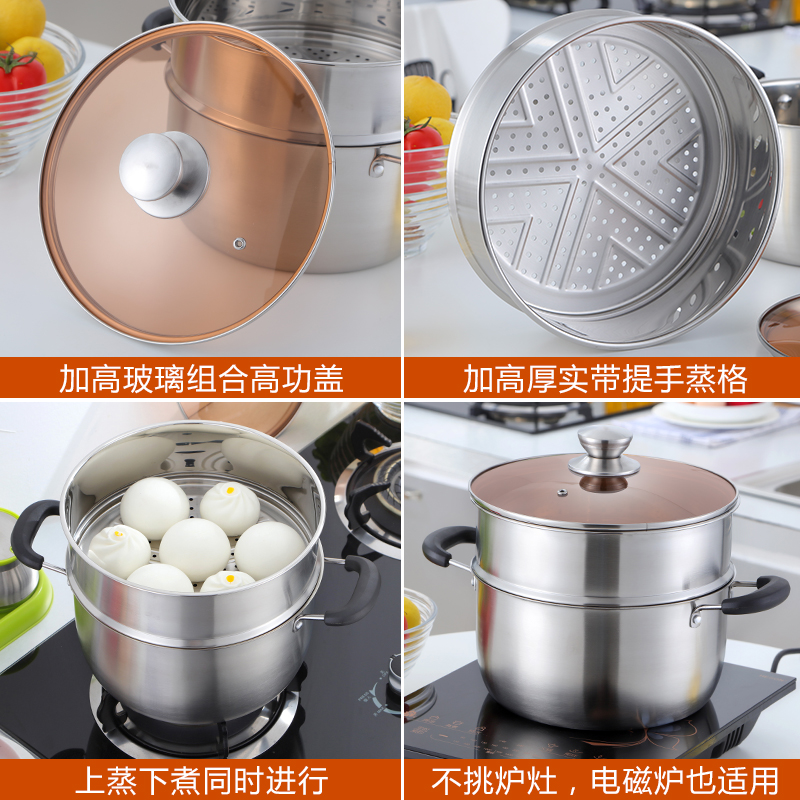 加高玻璃组合高功盖

加高厚实带提手蒸格

上蒸下煮同时进行

不挑炉灶，电磁炉也适用