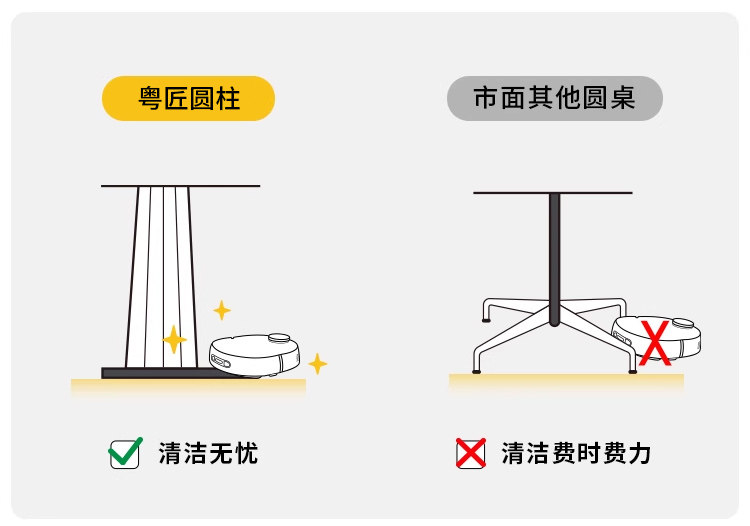 粤匠圆柱

市面其他圆桌

清洁无忧

清洁费时费力