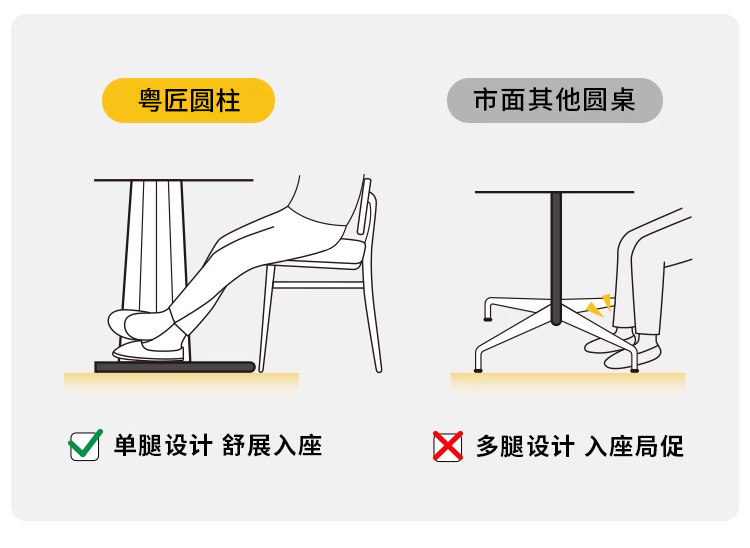 粤匠圆柱

市面其他圆桌

单腿设计 舒展入座

多腿设计 入座局促