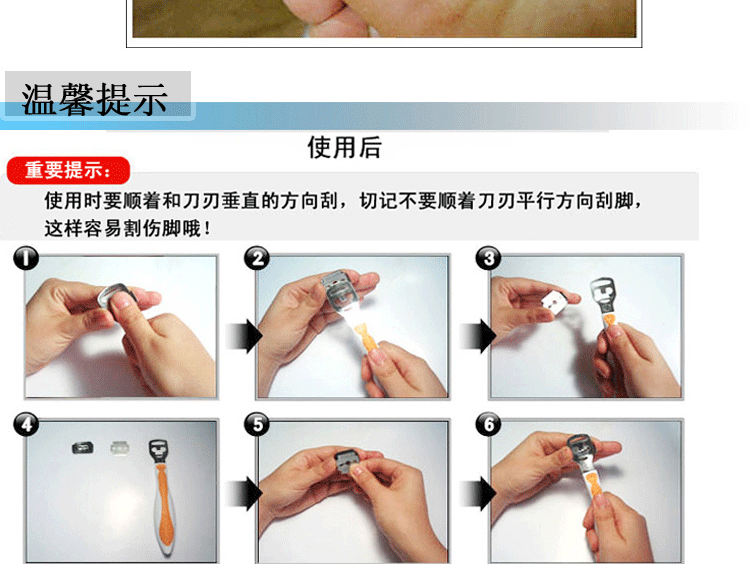 温馨提示

使用后

重要提示:

使用时要顺着和刀刃垂直的方向刮，切记不要顺着刀刃平行方向刮脚，这样容易割伤脚哦！

1

2

3

4

5

6