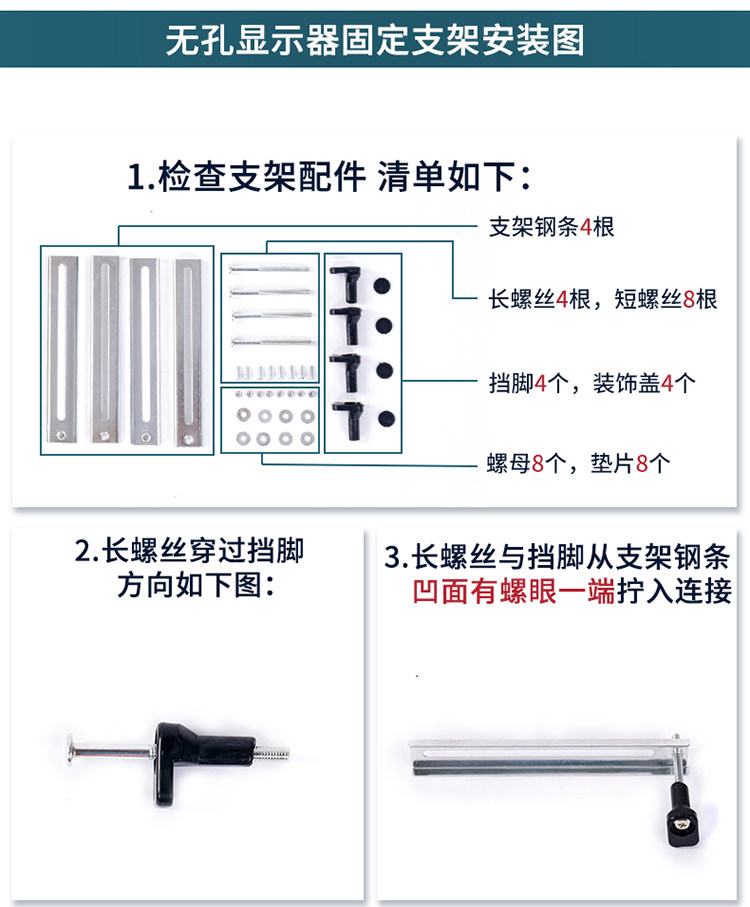 无孔显示器固定支架安装图

1.检查支架配件 清单如下：

支架钢条4根

长螺丝4根，短螺丝8根

挡脚4个，装饰盖4个

螺母8个，垫片8个

2.长螺丝穿过挡脚方向如下图：

3.长螺丝与挡脚从支架钢条凹面有螺眼一端拧入连接