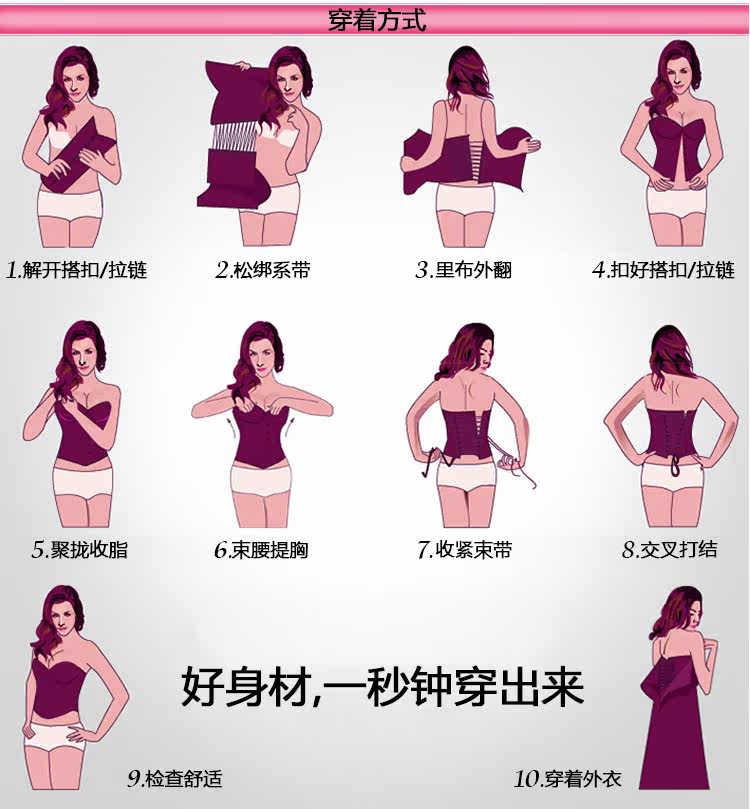 穿着方式

1.解开搭扣/拉链

2.松绑系带

3.里布外翻

4.扣好搭扣/拉链

5.聚拢收脂

6.束腰提胸

7.收紧束带

8.交叉打结

好身材,一秒钟穿出来

9.检查舒适

10.穿着外衣