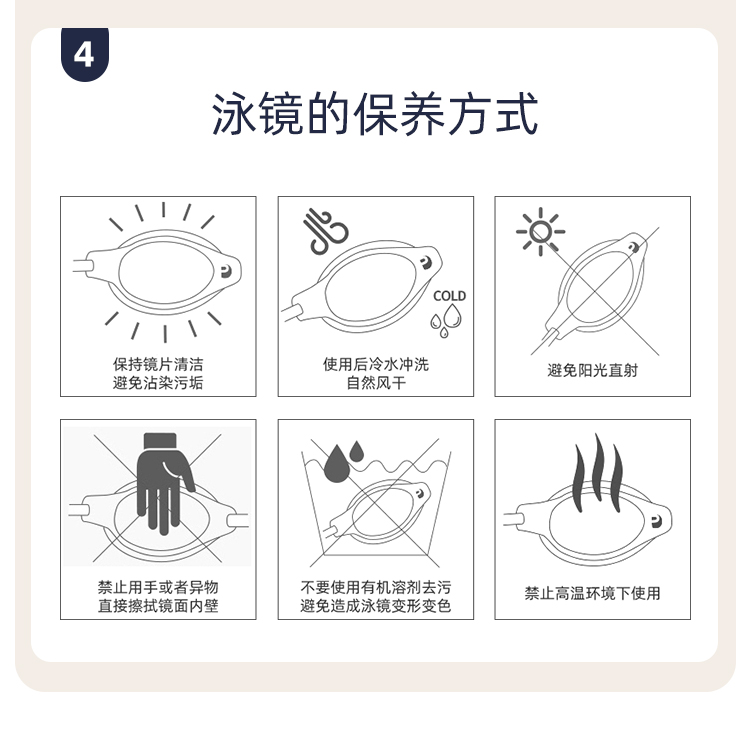 4

泳镜的保养方式

保持镜片清洁
避免沾染污垢

COLD

使用后冷水冲洗
自然风干

避免阳光直射

禁止用手或者异物
直接擦拭镜面内壁

不要使用有机溶剂去污
避免造成泳镜变形变色

禁止高温环境下使用