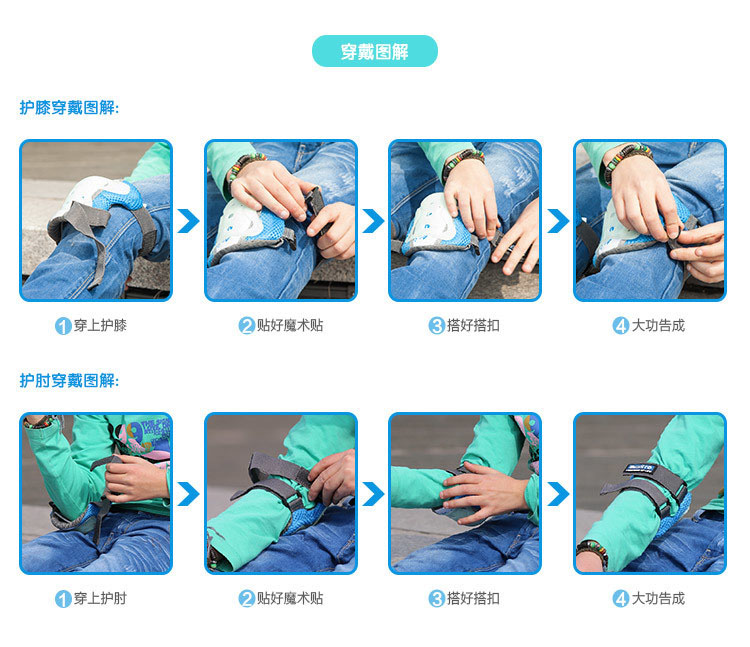 穿戴图解

护膝穿戴图解:

1 穿上护膝

2 贴好魔术贴

3 搭好搭扣

4 大功告成

护肘穿戴图解:

1 穿上护肘

2 贴好魔术贴

3 搭好搭扣

4 大功告成