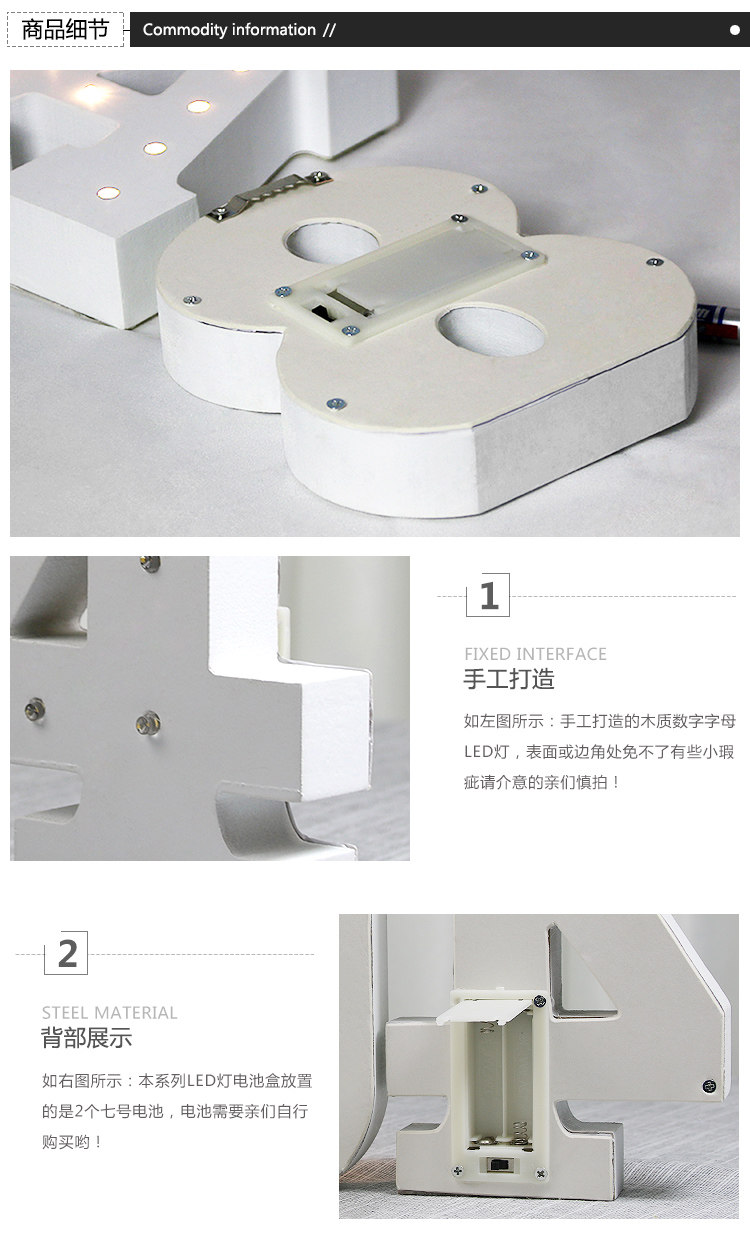 商品细节

Commodity information //

1

FIXED INTERFACE

手工打造

如左图所示：手工打造的木质数字字母LED灯，表面或边角处免不了有些小瑕疵请介意的亲们慎拍！

2

STEEL MATERIAL

背部展示

如右图所示：本系列LED灯电池盒放置的是2个七号电池，电池需要亲们自行购买哟！