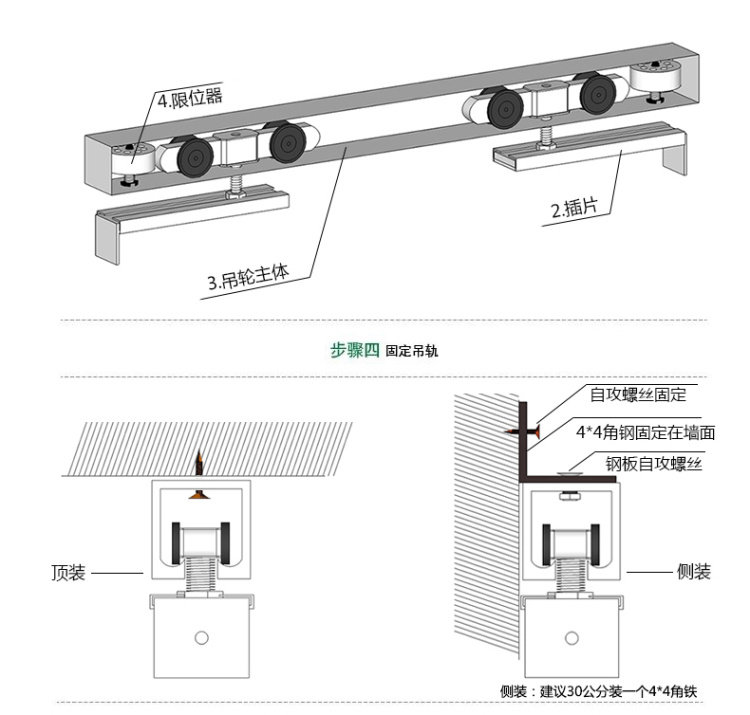 4.限位器

2.插片

3.吊轮主体

步骤四 固定吊轨

自攻螺丝固定

4*4角钢固定在墙面

钢板自攻螺丝

顶装

侧装

侧装：建议30公分装一个4*4角铁