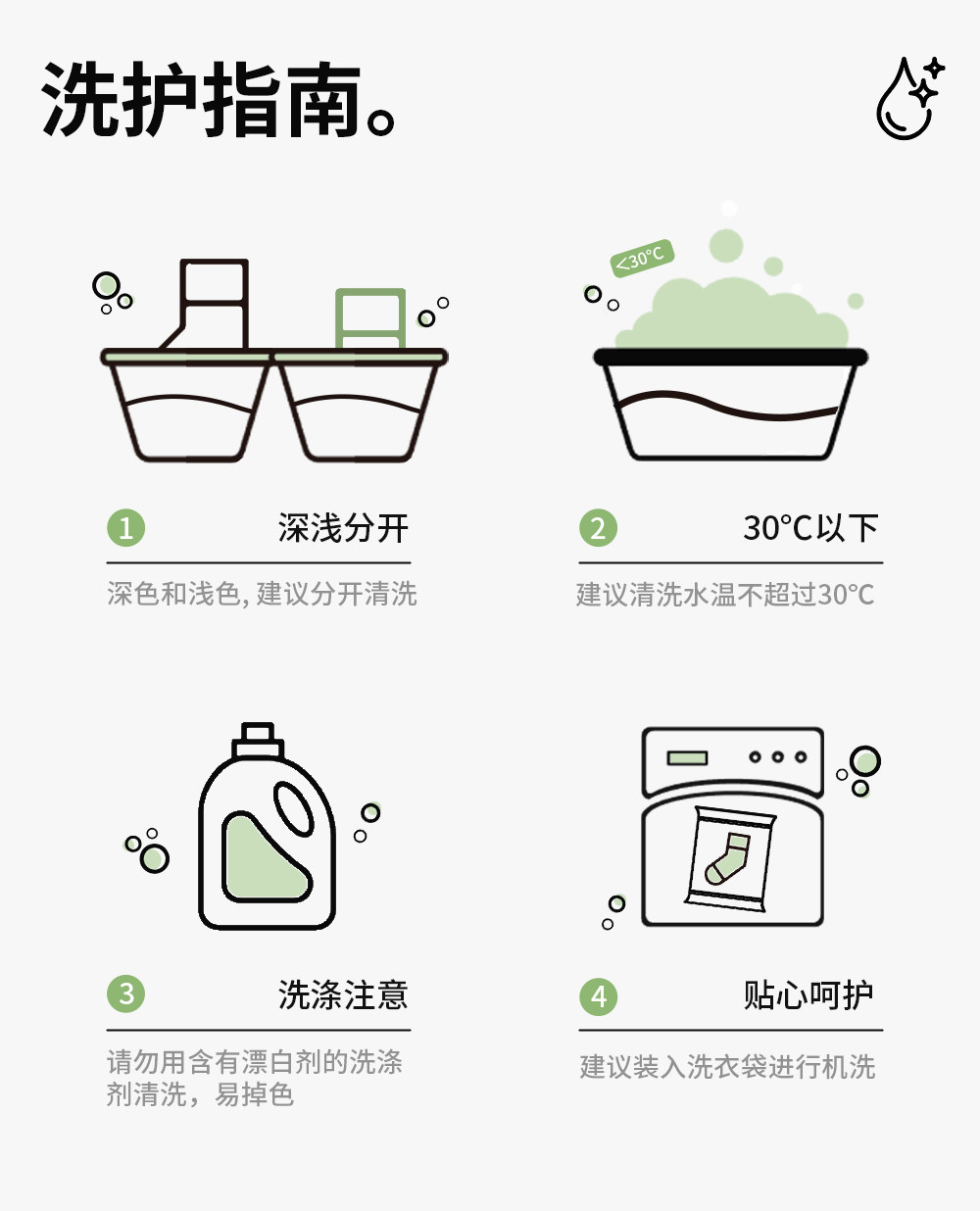 洗护指南。

<30°C

1 深浅分开

深色和浅色, 建议分开清洗

2 30°C以下

建议清洗水温不超过30°C

3 洗涤注意

请勿用含有漂白剂的洗涤剂清洗，易掉色

4 贴心呵护

建议装入洗衣袋进行机洗