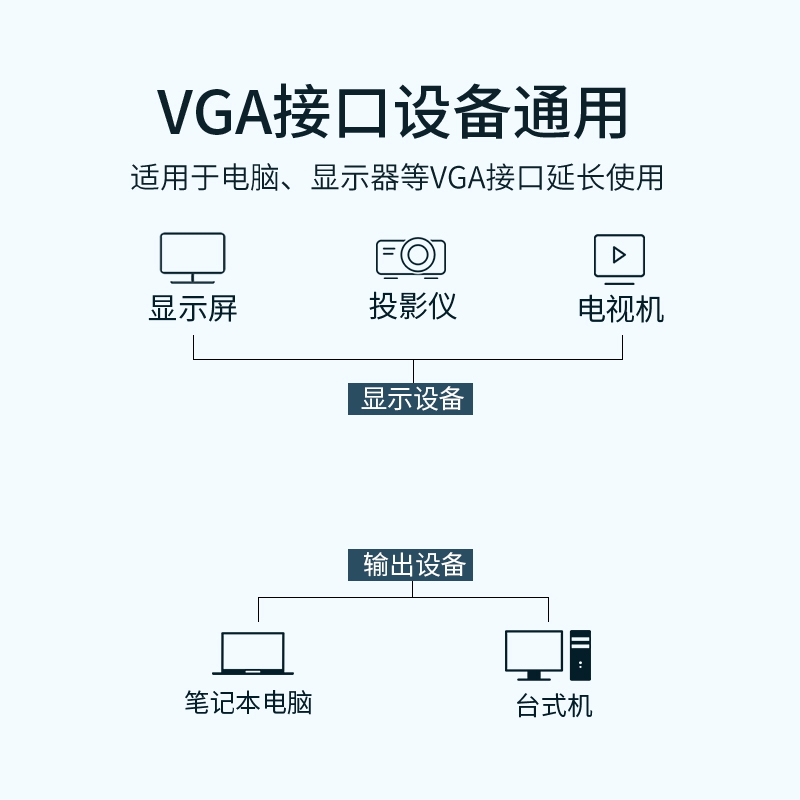 VGA接口设备通用

适用于电脑、显示器等VGA接口延长使用

显示屏

投影仪

电视机

显示设备

输出设备

笔记本电脑

台式机