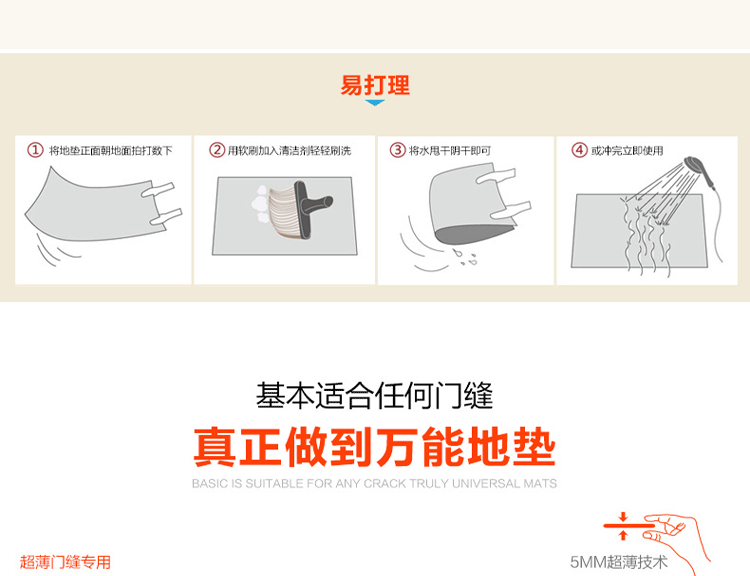 易打理

① 将地垫正面朝地面拍打数下

② 用软刷加入清洁剂轻轻刷洗

③ 将水甩干阴干即可

④ 或冲完立即使用

基本适合任何门缝

真正做到万能地垫

BASIC IS SUITABLE FOR ANY CRACK TRULY UNIVERSAL MATS

超薄门缝专用

5MM超薄技术