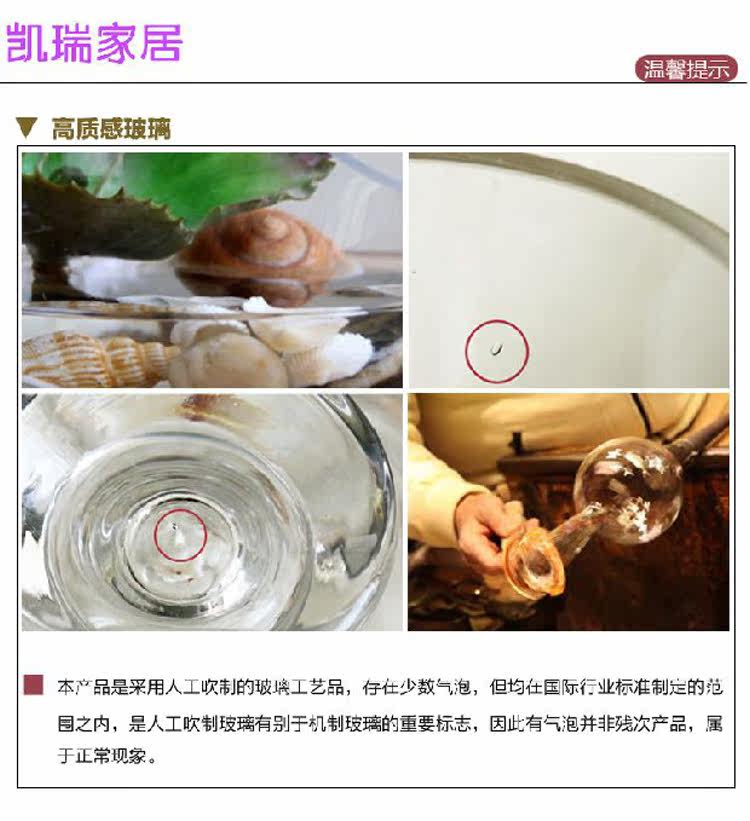 凯瑞家居

温馨提示

▼ 高质感玻璃

本产品是采用人工吹制的玻璃工艺品，存在少数气泡，但均在国际行业标准制定的范围之内，是人工吹制玻璃有别于机制玻璃的重要标志，因此有气泡并非残次产品，属于正常现象。