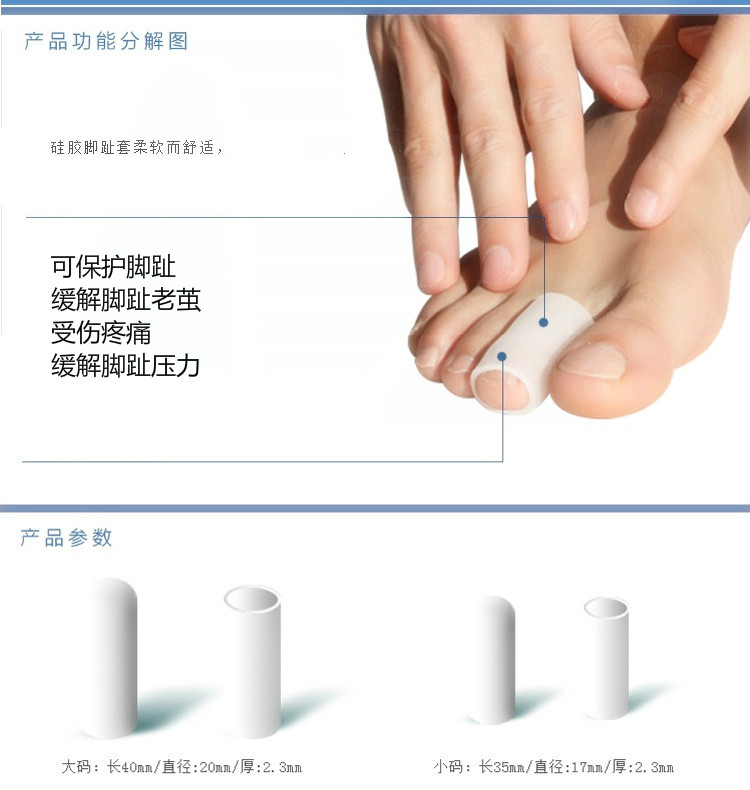 产品功能分解图

硅胶脚趾套柔软而舒适，

可保护脚趾
缓解脚趾老茧
受伤疼痛
缓解脚趾压力

产品参数

大码：长40mm/直径:20mm/厚:2.3mm

小码：长35mm/直径:17mm/厚:2.3mm