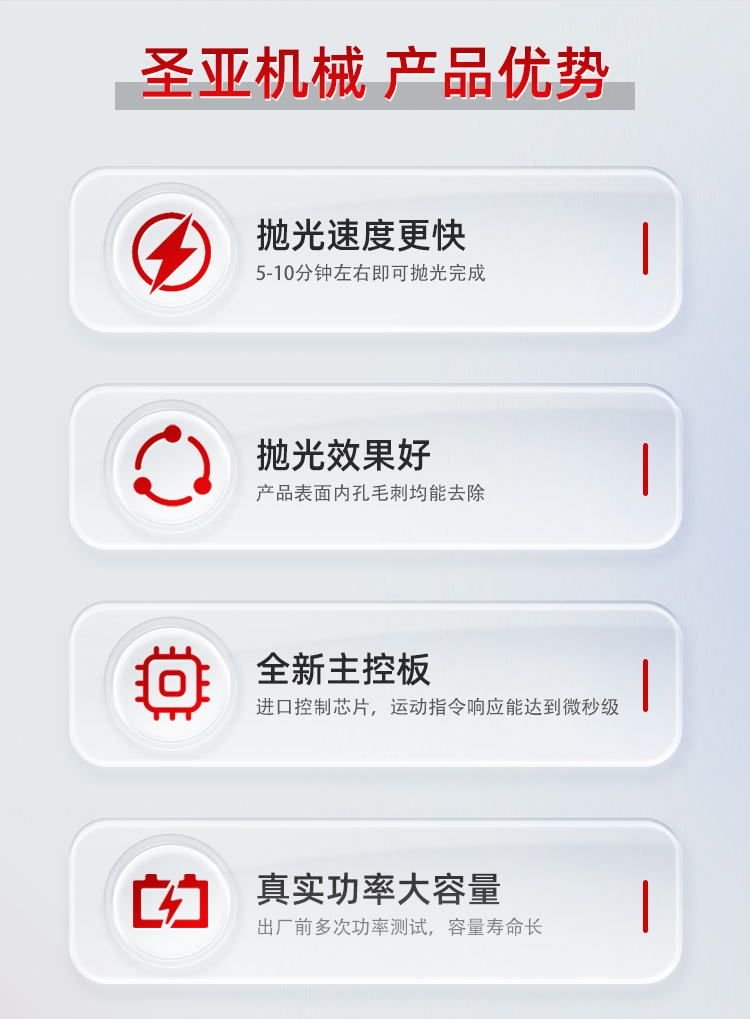 圣亚机械 产品优势

抛光速度更快
5-10分钟左右即可抛光完成

抛光效果好
产品表面内孔毛刺均能去除

全新主控板
进口控制芯片，运动指令响应能达到微秒级

真实功率大容量
出厂前多次功率测试，容量寿命长