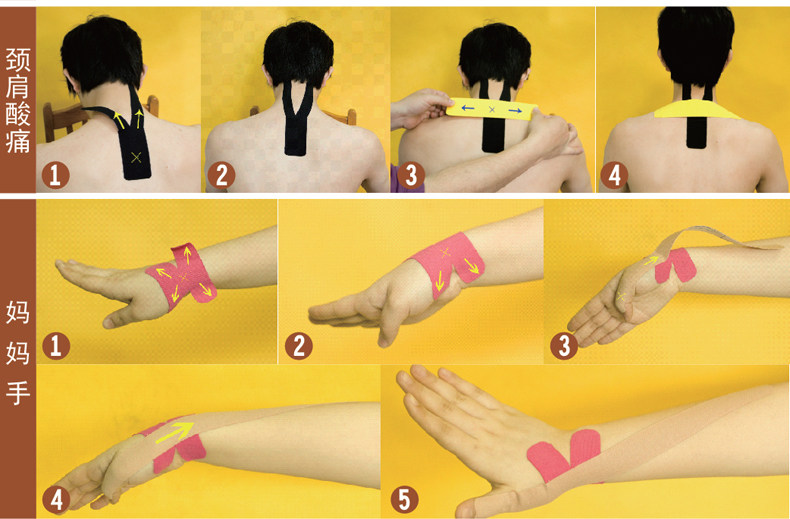 颈肩酸痛

1

2

3

4

妈妈手

1

2

3

4

5