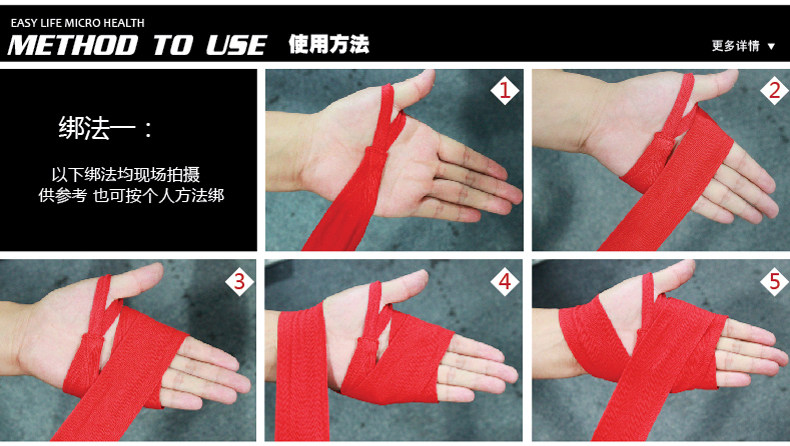 EASY LIFE MICRO HEALTH
METHOD TO USE 使用方法

更多详情 ▼

绑法一：

以下绑法均现场拍摄
供参考 也可按个人方法绑

1

2

3

4

5