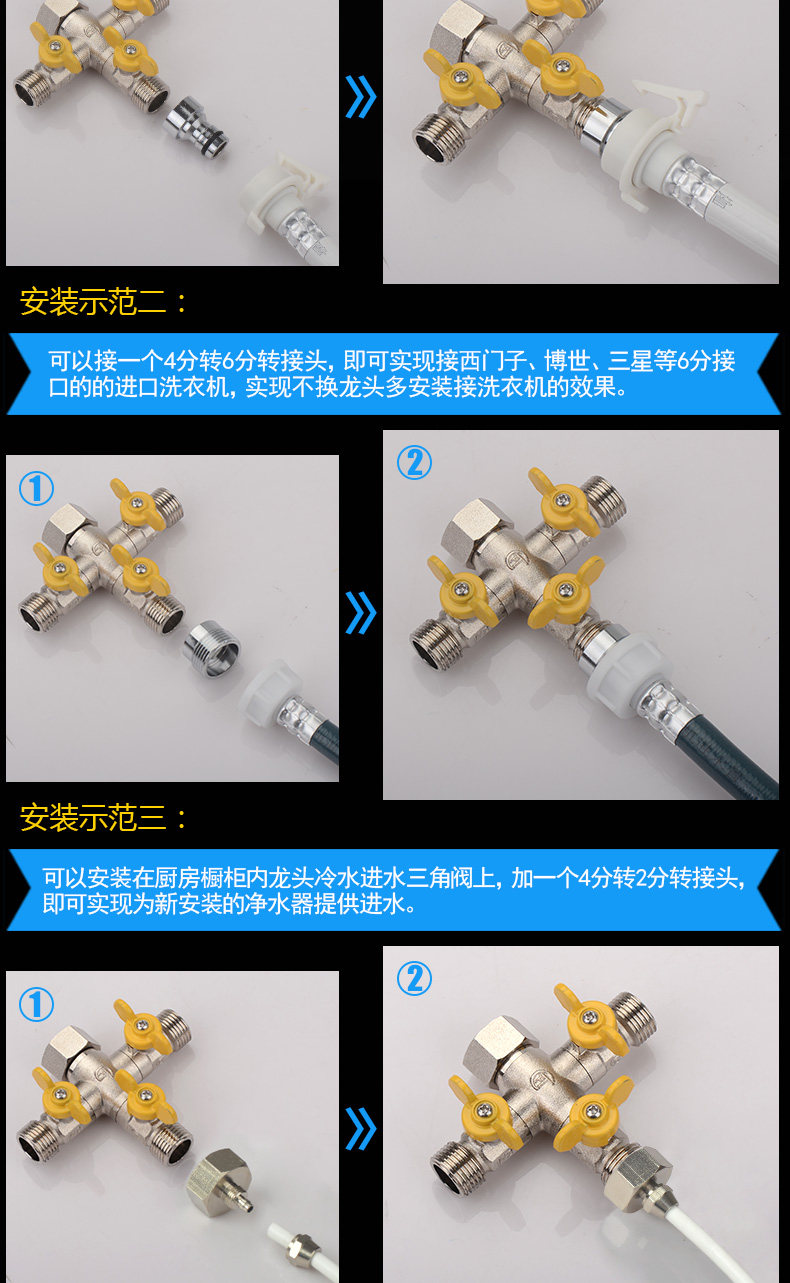 安装示范二：

可以接一个4分转6分转接头，即可实现接西门子、博世、三星等6分接口的的进口洗衣机，实现不换龙头多安装接洗衣机的效果。

①

②

安装示范三：

可以安装在厨房橱柜内龙头冷水进水三角阀上，加一个4分转2分转接头，即可实现为新安装的净水器提供进水。

①

②