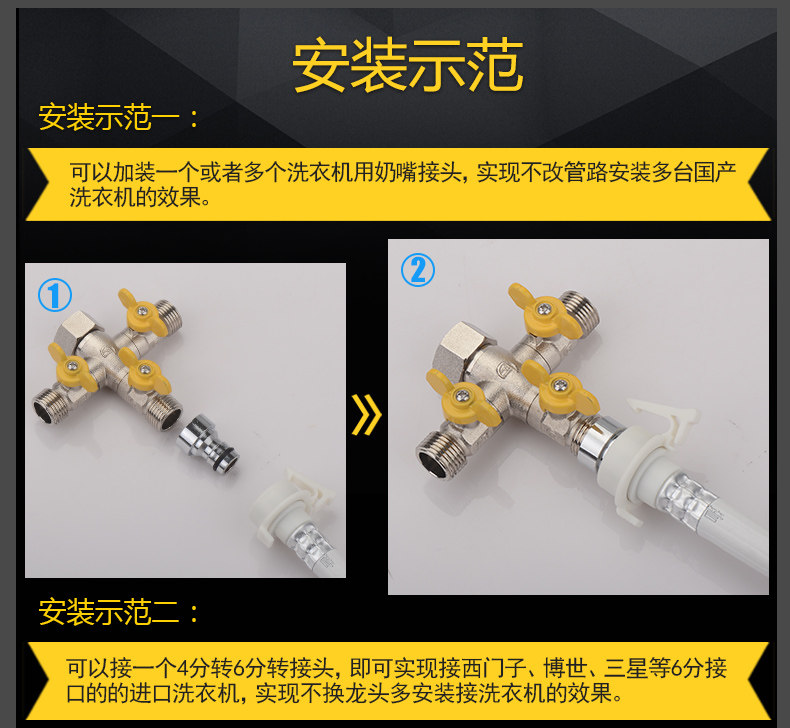 安装示范

安装示范一：

可以加装一个或者多个洗衣机用奶嘴接头，实现不改管路安装多台国产洗衣机的效果。

①

②

安装示范二：

可以接一个4分转6分转接头，即可实现接西门子、博世、三星等6分接口的的进口洗衣机，实现不换龙头多安装接洗衣机的效果。