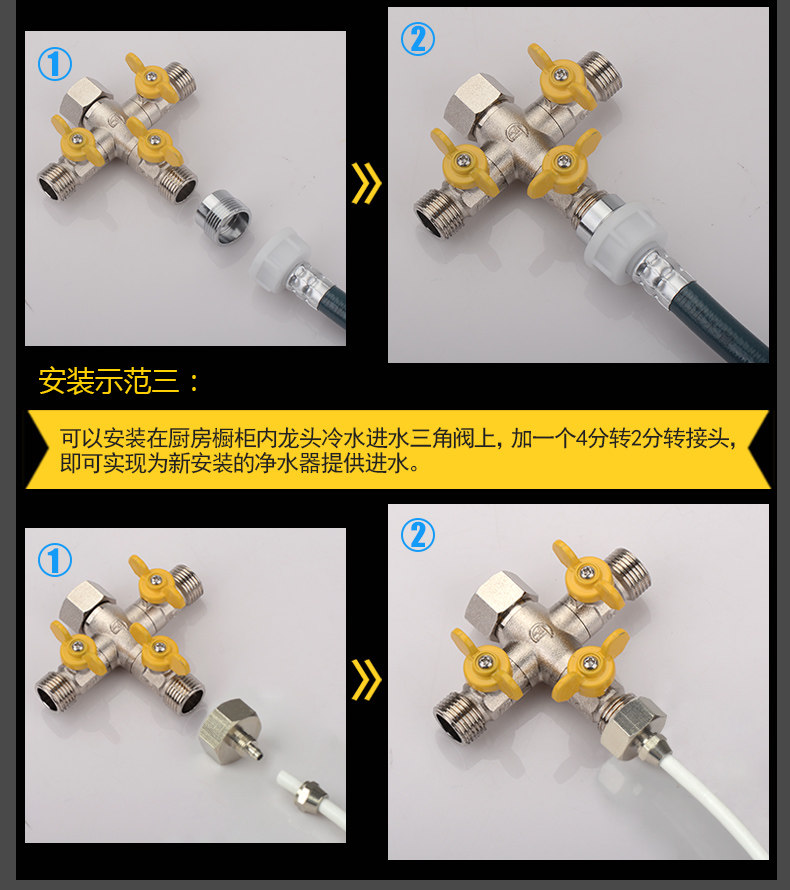 ①

②

安装示范三：

可以安装在厨房橱柜内龙头冷水进水三角阀上，加一个4分转2分转接头，即可实现为新安装的净水器提供进水。

①

②