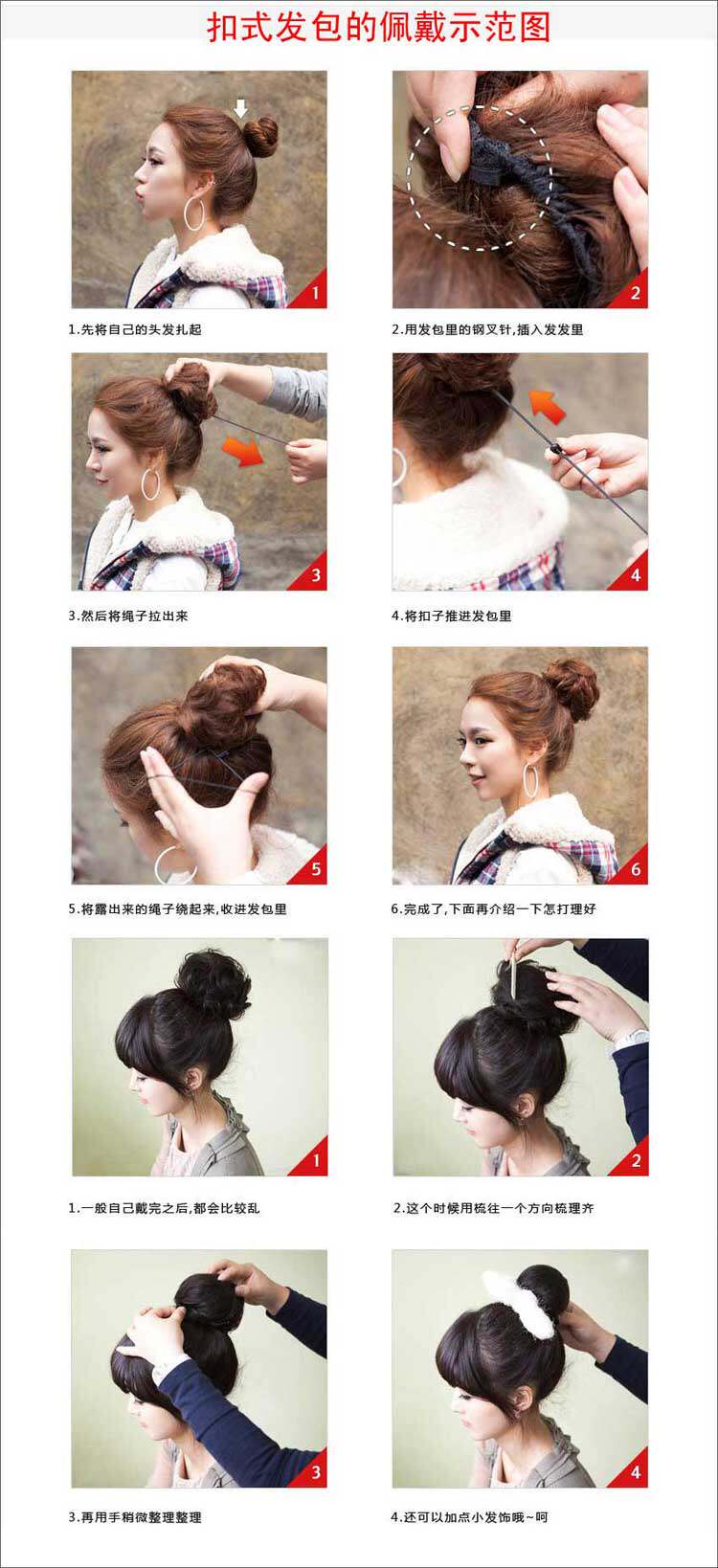 扣式发包的佩戴示范图

1

1.先将自己的头发扎起

2

2.用发包里的钢叉针,插入发发里

3

3.然后将绳子拉出来

4

4.将扣子推进发包里

5

5.将露出来的绳子绕起来,收进发包里

6

6.完成了,下面再介绍一下怎打理好

1

1.一般自己戴完之后,都会比较乱

2

2.这个时候用梳往一个方向梳理齐

3

3.再用手稍微整理整理

4

4.还可以加点小发饰哦~呵