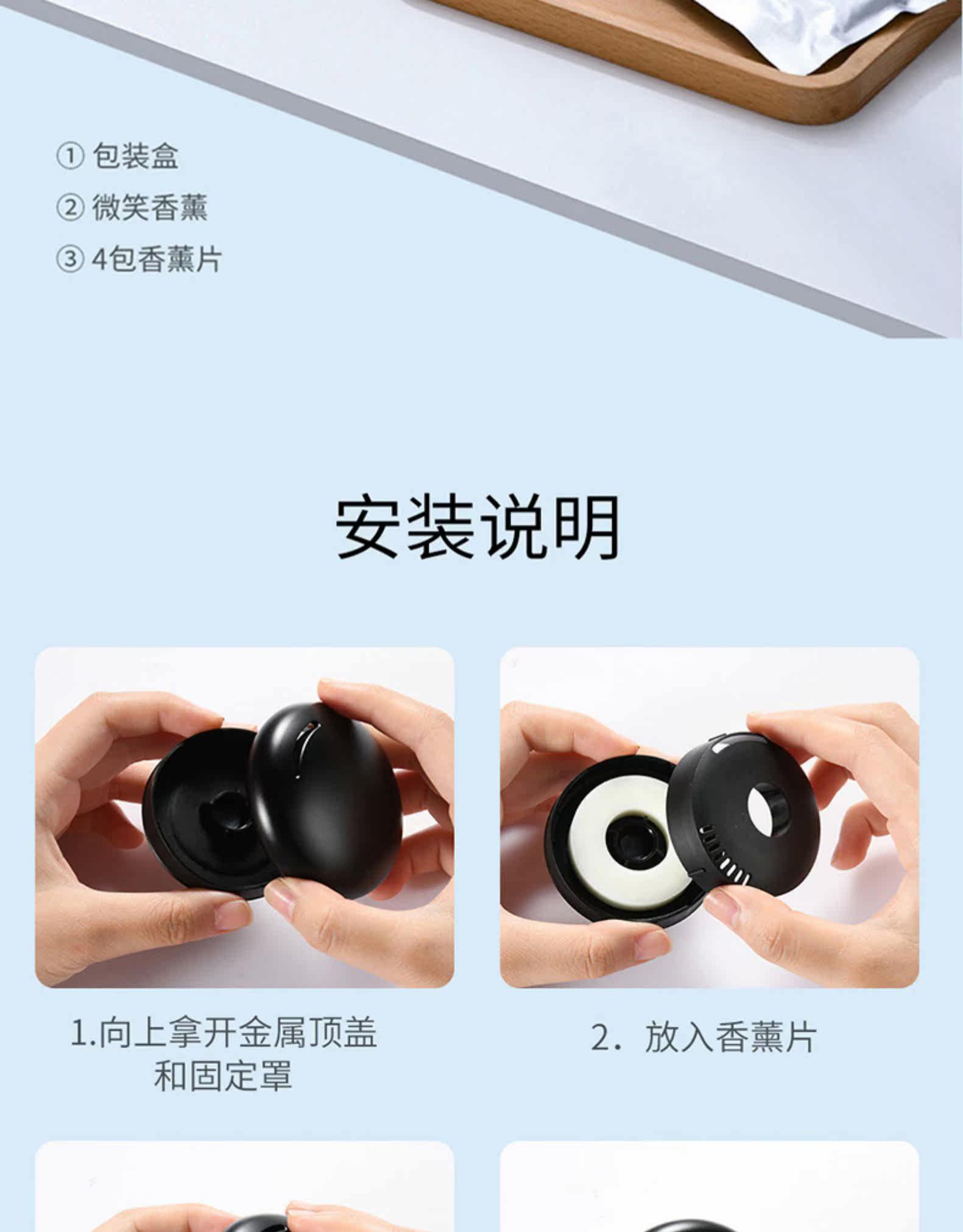 ① 包装盒
② 微笑香薰
③ 4包香薰片

安装说明

1.向上拿开金属顶盖和固定罩

2. 放入香薰片